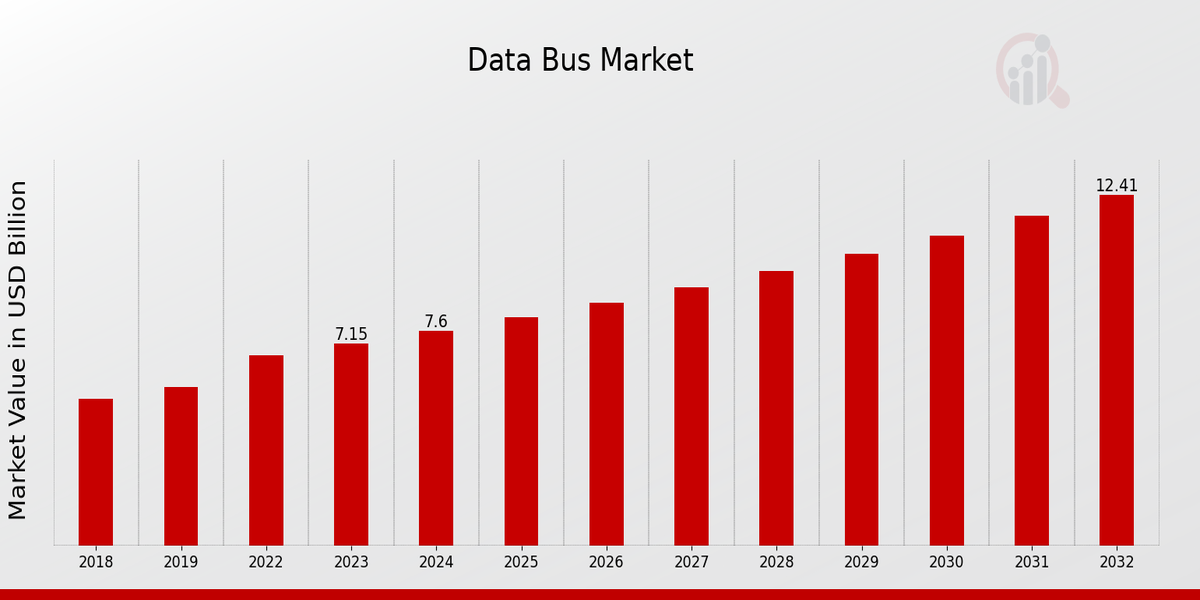 Data Bus Market

Market Value in USD Billion

7.15
7.6
12.41

2018
2019
2022
2023
2024
2025
2026
2027
2028
2029
2030
2031
2032