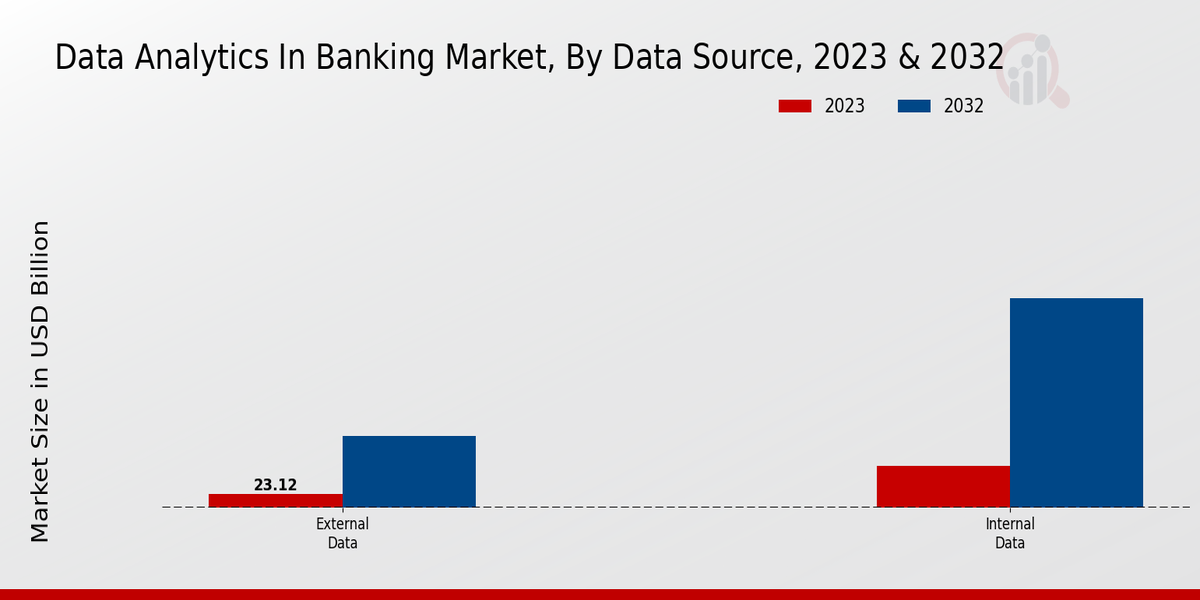 Data Analytics In Banking Market, By Data Source, 2023 & 2032

2023
2032

Market Size in USD Billion

23.12

External Data

Internal Data