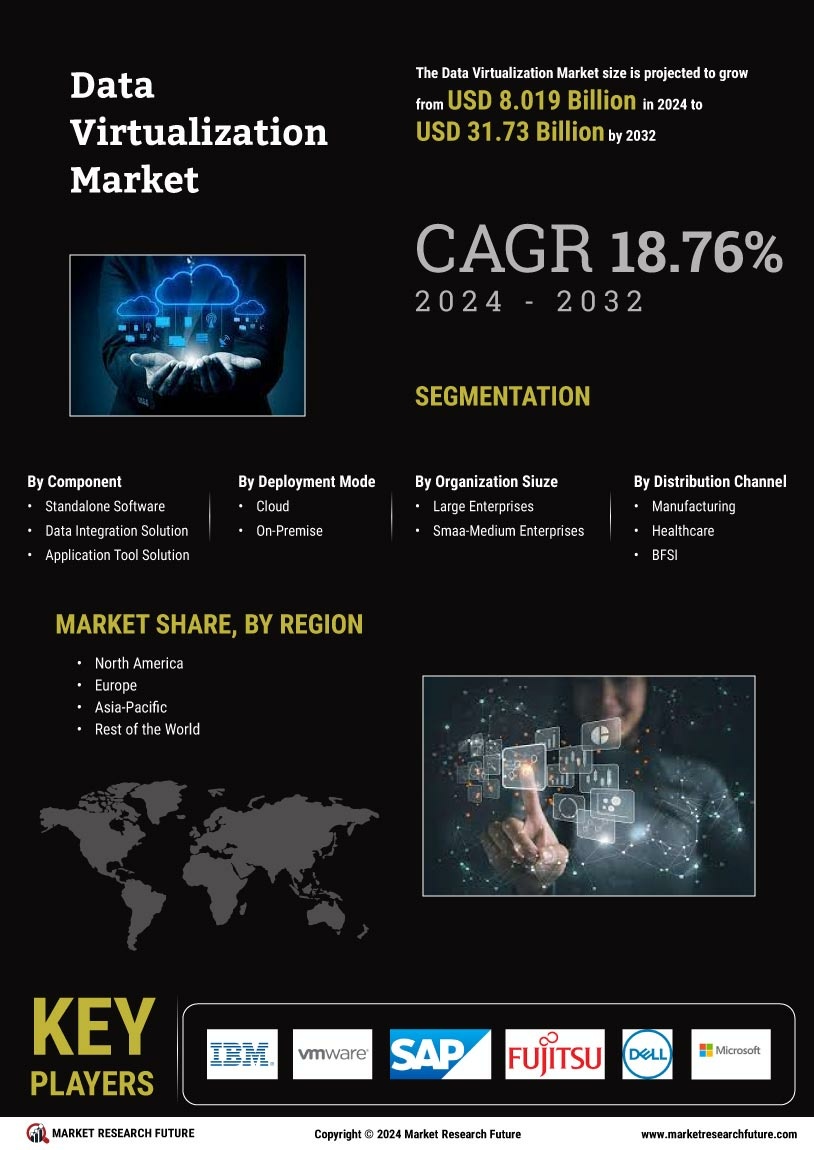 Data Virtualization Market

The Data Virtualization Market size is projected to grow from USD 8.019 Billion in 2024 to USD 31.73 Billion by 2032

CAGR 18.76%
2024 - 2032

SEGMENTATION

By Component
• Standalone Software
• Data Integration Solution
• Application Tool Solution

By Deployment Mode
• Cloud
• On-Premise

By Organization Siuze
• Large Enterprises
• Smaa-Medium Enterprises

By Distribution Channel
• Manufacturing
• Healthcare
• BFSI

MARKET SHARE, BY REGION
• North America
• Europe
• Asia-Pacific
• Rest of the World

KEY PLAYERS

IBM
vmware
SAP
FUJITSU
DELL
Microsoft

MARKET RESEARCH FUTURE
Copyright © 2024 Market Research Future
www.marketresearchfuture.com