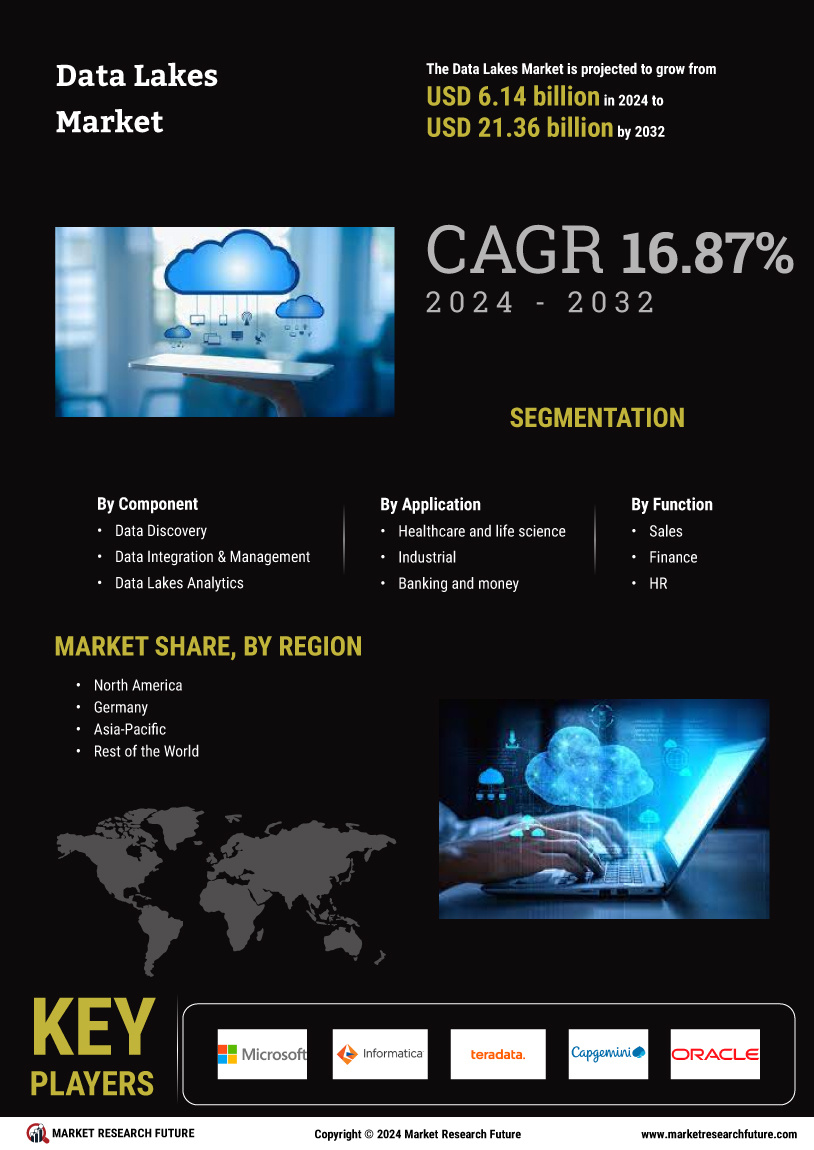 Data Lakes Market

The Data Lakes Market is projected to grow from USD 6.14 billion in 2024 to USD 21.36 billion by 2032

CAGR 16.87%
2024 - 2032

SEGMENTATION

By Component
• Data Discovery
• Data Integration & Management
• Data Lakes Analytics

By Application
• Healthcare and life science
• Industrial
• Banking and money

By Function
• Sales
• Finance
• HR

MARKET SHARE, BY REGION
• North America
• Germany
• Asia-Pacific
• Rest of the World

KEY PLAYERS

Microsoft
Informatica
teradata.
Capgemini
ORACLE

MARKET RESEARCH FUTURE
Copyright © 2024 Market Research Future
www.marketresearchfuture.com