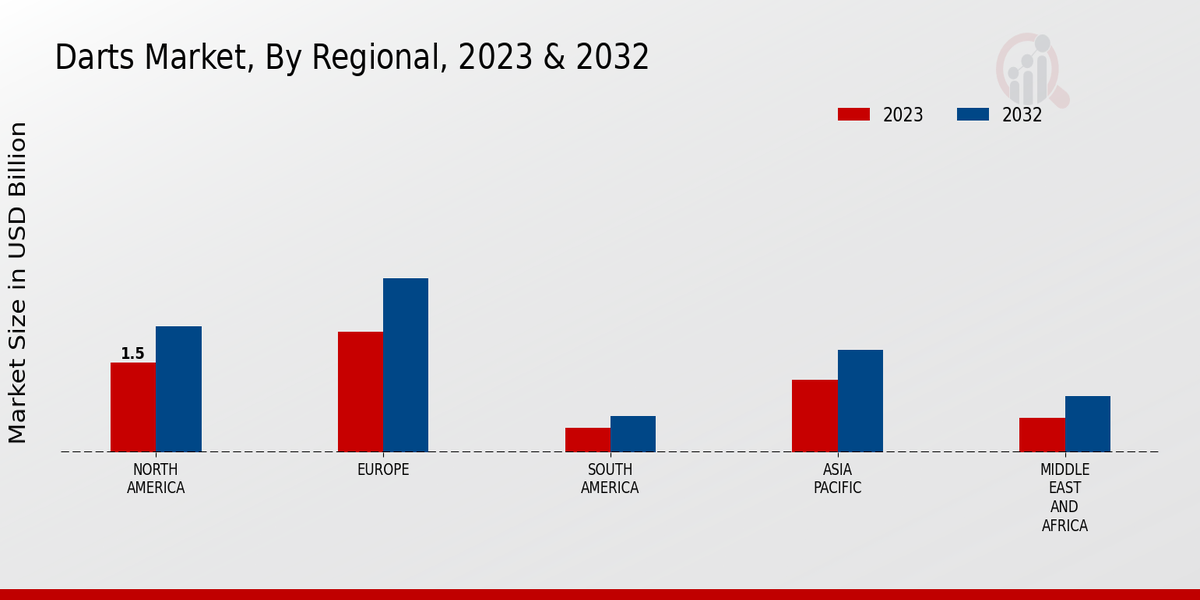 Darts Market, By Regional, 2023 & 2032

2023
2032

Market Size in USD Billion

1.5

NORTH AMERICA
EUROPE
SOUTH AMERICA
ASIA PACIFIC
MIDDLE EAST AND AFRICA