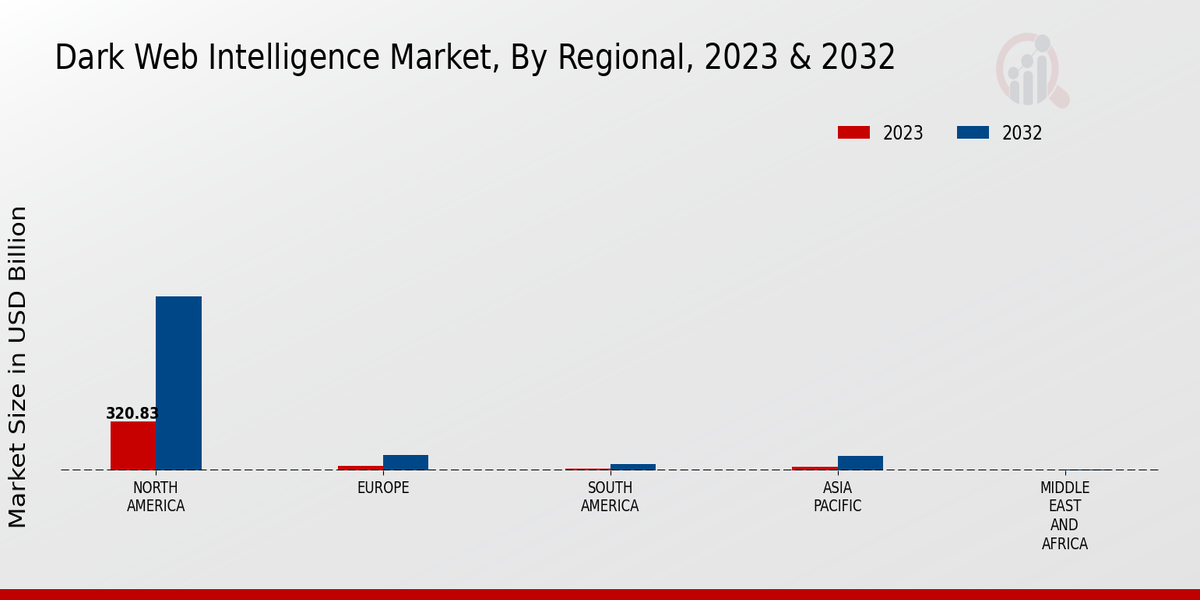 Dark Web Intelligence Market, By Regional, 2023 & 2032

2023 2032

Market Size in USD Billion

320.83

NORTH AMERICA

EUROPE

SOUTH AMERICA

ASIA PACIFIC

MIDDLE EAST AND AFRICA