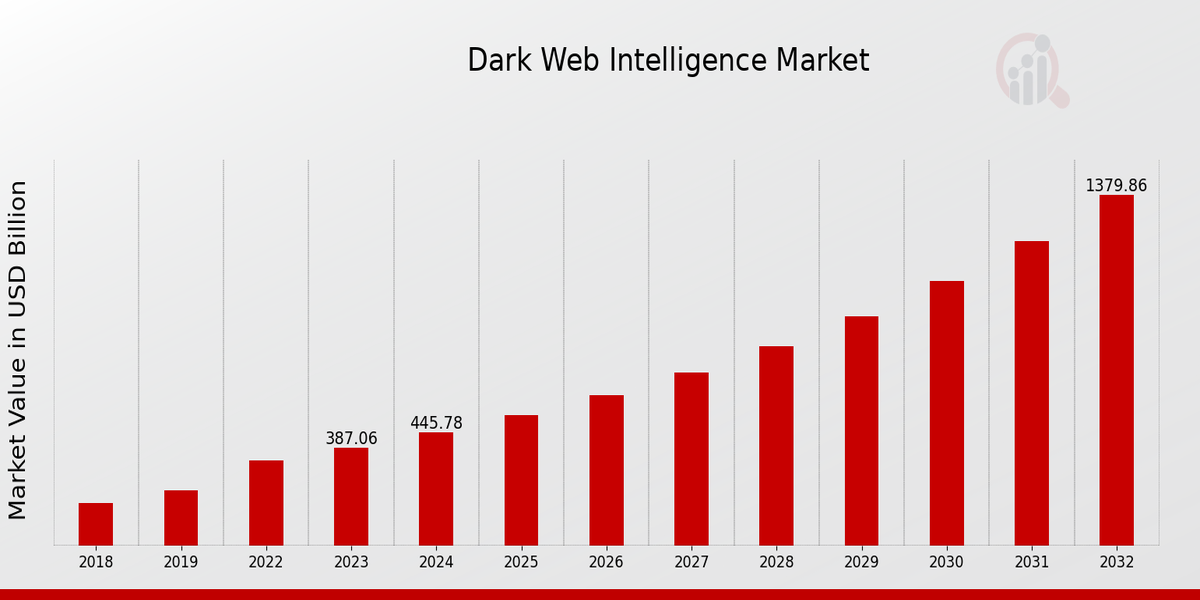 Dark Web Intelligence Market

Market Value in USD Billion

387.06
445.78
1379.86

2018
2019
2022
2023
2024
2025
2026
2027
2028
2029
2030
2031
2032