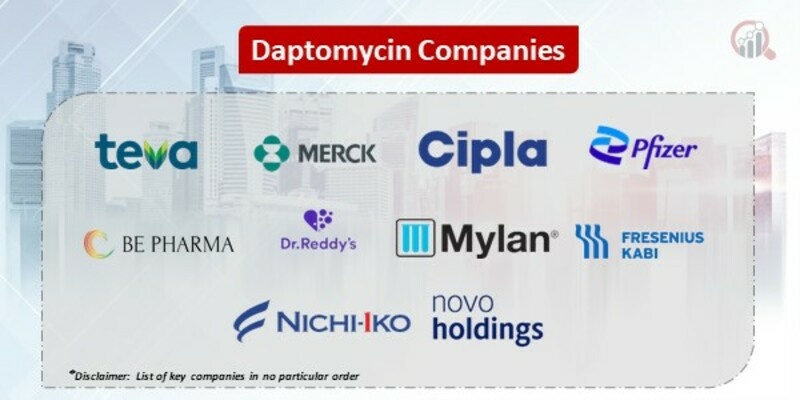 Daptomycin Companies

teva

MERCK

Cipla

Pfizer

BE PHARMA

Dr.Reddy's

Mylan®

FRESENIUS KABI

NICHI-IKO

novo holdings

*Disclaimer: List of key companies in no particular order