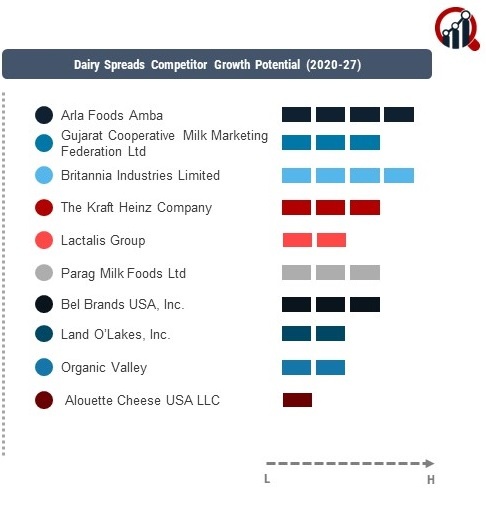 Dairy Spreads Competitor Growth Potential (2020-27)

Arla Foods Amba

Gujarat Cooperative Milk Marketing Federation Ltd

Britannia Industries Limited

The Kraft Heinz Company

Lactalis Group

Parag Milk Foods Ltd

Bel Brands USA, Inc.

Land O'Lakes, Inc.

Organic Valley

Alouette Cheese USA LLC

L

H