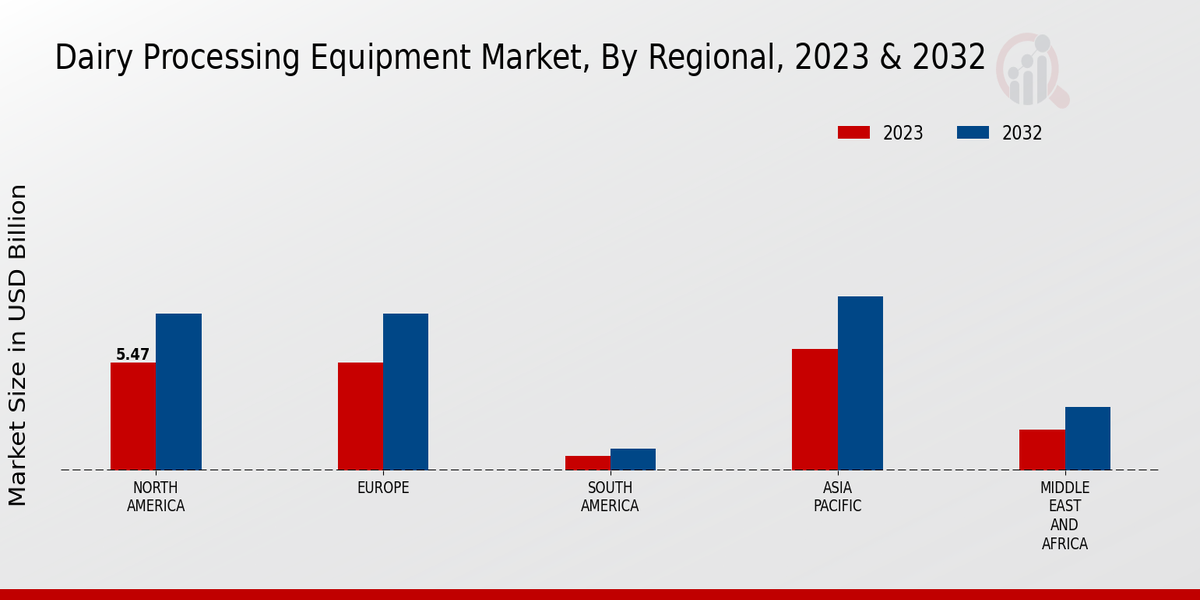 Dairy Processing Equipment Market, By Regional, 2023 & 2032

2023
2032

Market Size in USD Billion

5.47

NORTH AMERICA
EUROPE
SOUTH AMERICA
ASIA PACIFIC
MIDDLE EAST AND AFRICA