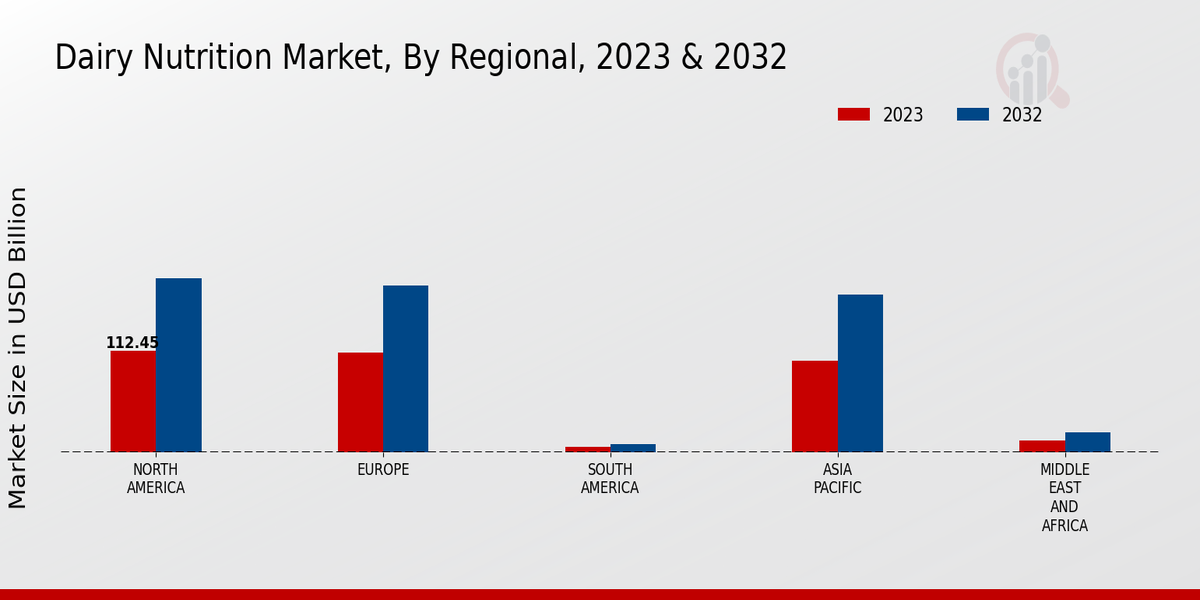 Dairy Nutrition Market, By Regional, 2023 & 2032

2023 2032

Market Size in USD Billion

112.45

NORTH AMERICA

EUROPE

SOUTH AMERICA

ASIA PACIFIC

MIDDLE EAST AND AFRICA