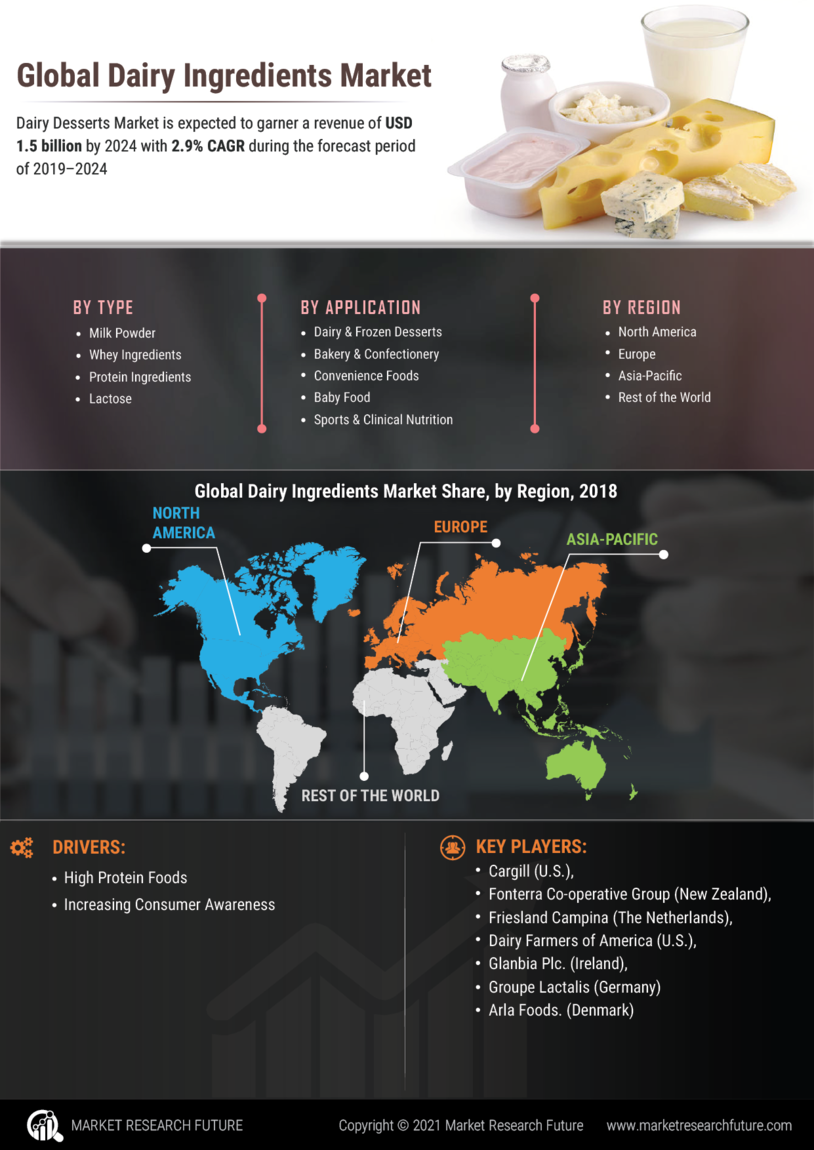 Global Dairy Ingredients Market

Dairy Desserts Market is expected to garner a revenue of USD 1.5 billion by 2024 with 2.9% CAGR during the forecast period of 2019–2024

BY TYPE
- Milk Powder
- Whey Ingredients
- Protein Ingredients
- Lactose

BY APPLICATION
- Dairy & Frozen Desserts
- Bakery & Confectionery
- Convenience Foods
- Baby Food
- Sports & Clinical Nutrition

BY REGION
- North America
- Europe
- Asia-Pacific
- Rest of the World

Global Dairy Ingredients Market Share, by Region, 2018

NORTH AMERICA
EUROPE
ASIA-PACIFIC
REST OF THE WORLD

DRIVERS:
- High Protein Foods
- Increasing Consumer Awareness

KEY PLAYERS:
- Cargill (U.S.),
- Fonterra Co-operative Group (New Zealand),
- Friesland Campina (The Netherlands),
- Dairy Farmers of America (U.S.),
- Glanbia Plc. (Ireland),
- Groupe Lactalis (Germany)
- Arla Foods. (Denmark)

MARKET RESEARCH FUTURE
Copyright © 2021 Market Research Future
www.marketresearchfuture.com