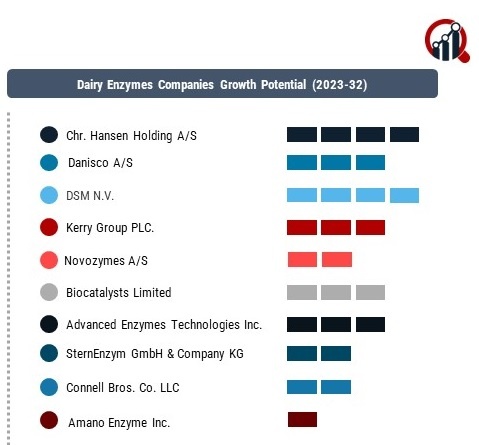 Dairy Enzymes Companies Growth Potential (2023-32)

Chr. Hansen Holding A/S

Danisco A/S

DSM N.V.

Kerry Group PLC.

Novozymes A/S

Biocatalysts Limited

Advanced Enzymes Technologies Inc.

SternEnzym GmbH & Company KG

Connell Bros. Co. LLC

Amano Enzyme Inc.