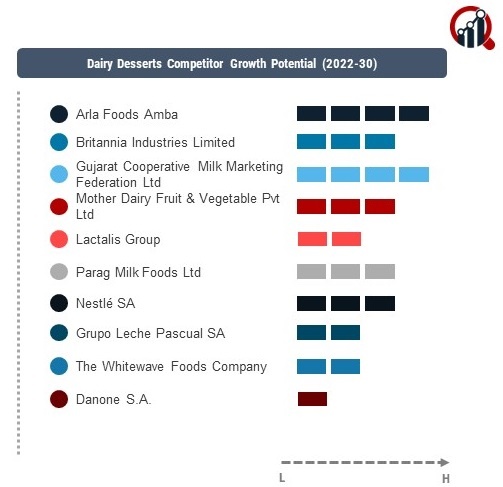 Dairy Desserts Competitor Growth Potential (2022-30)

Arla Foods Amba

Britannia Industries Limited

Gujarat Cooperative Milk Marketing Federation Ltd

Mother Dairy Fruit & Vegetable Pvt Ltd

Lactalis Group

Parag Milk Foods Ltd

Nestlé SA

Grupo Leche Pascual SA

The Whitewave Foods Company

Danone S.A.

L

H