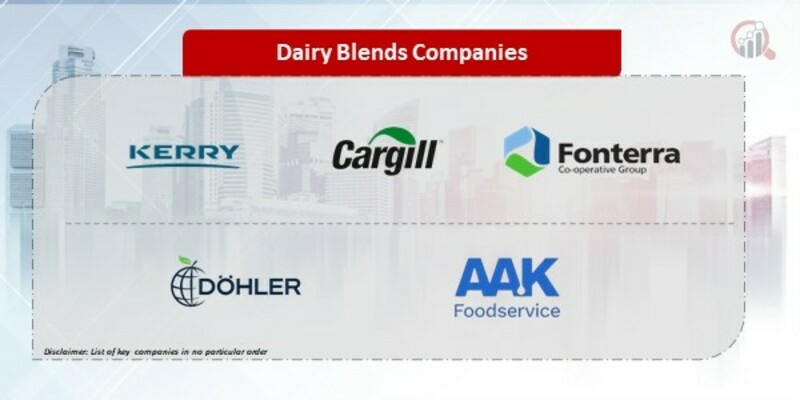 Dairy Blends Companies

KERRY

Cargill

Fonterra
Co-operative Group

DÖHLER

AAK
Foodservice

Disclaimer: List of key companies in no particular order