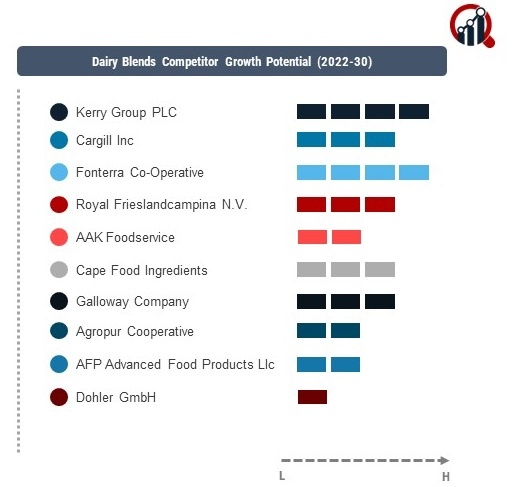 Dairy Blends Competitor Growth Potential (2022-30)

Kerry Group PLC
Cargill Inc
Fonterra Co-Operative
Royal Frieslandcampina N.V.
AAK Foodservice
Cape Food Ingredients
Galloway Company
Agropur Cooperative
AFP Advanced Food Products Llc
Dohler GmbH

L
H