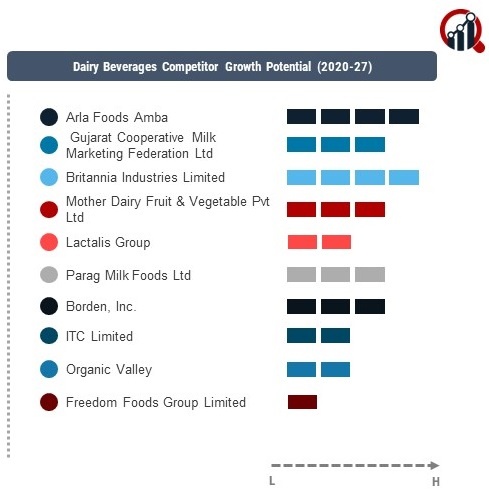 Dairy Beverages Competitor Growth Potential (2020-27)

Arla Foods Amba

Gujarat Cooperative Milk Marketing Federation Ltd

Britannia Industries Limited

Mother Dairy Fruit & Vegetable Pvt Ltd

Lactalis Group

Parag Milk Foods Ltd

Borden, Inc.

ITC Limited

Organic Valley

Freedom Foods Group Limited

L

H