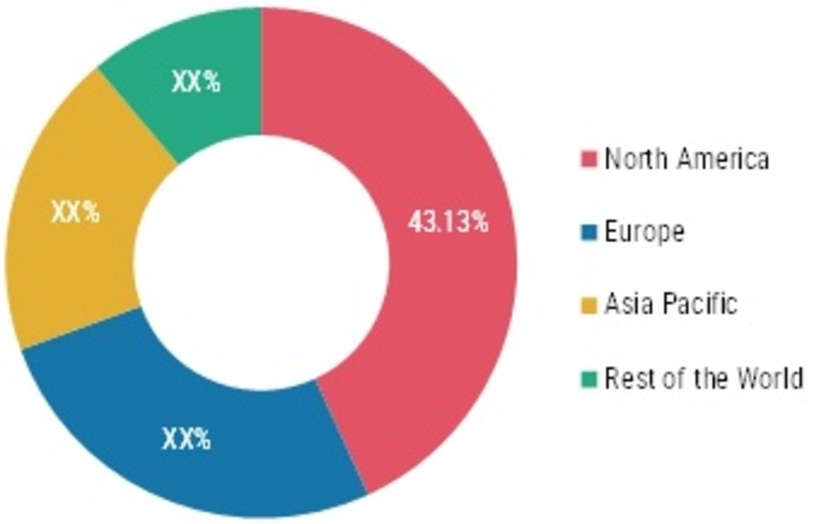 XX%
XX%
43.13%
XX%

North America
Europe
Asia Pacific
Rest of the World