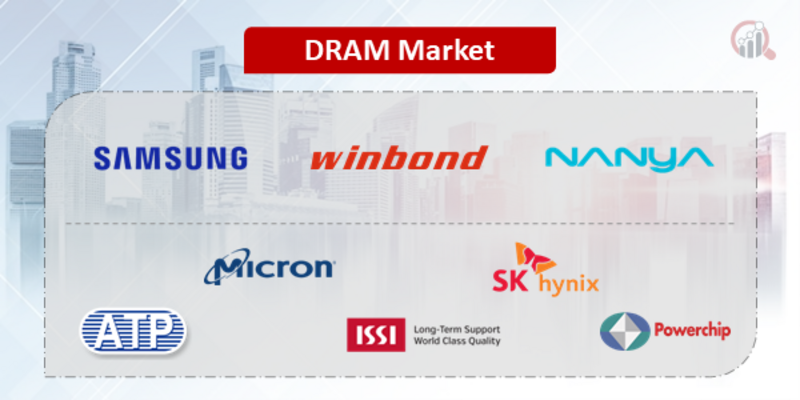 DRAM Market

SAMSUNG

winbond

NANYA

Micron

SK hynix

ATP

ISSI Long-Term Support World Class Quality

Powerchip