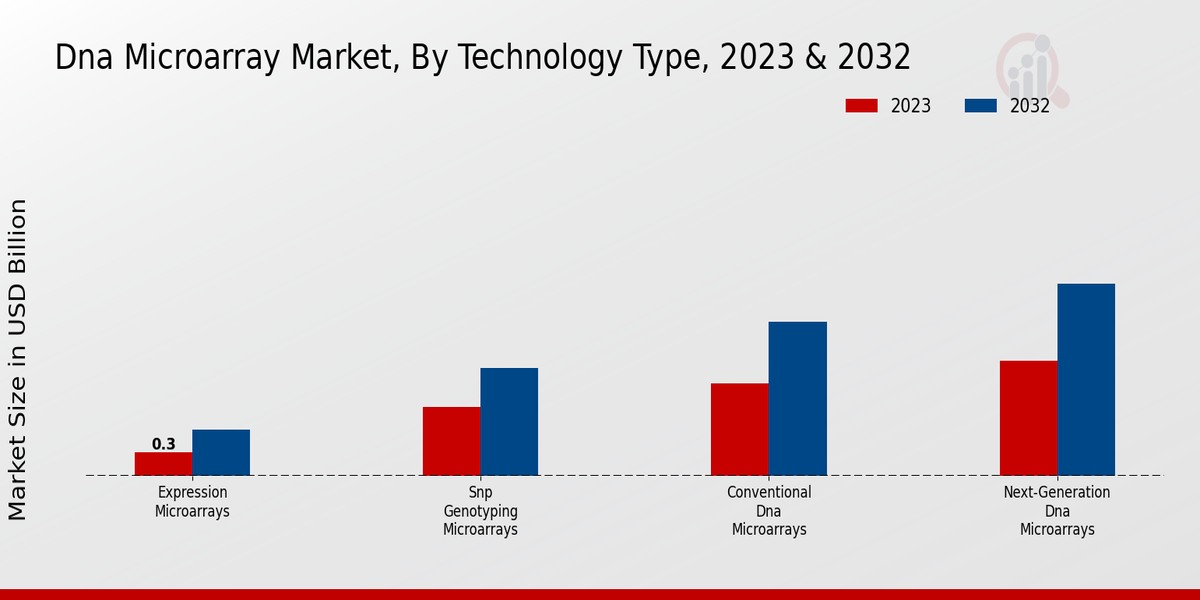 Dna Microarray Market, By Technology Type, 2023 & 2032

2023
2032

Market Size in USD Billion

0.3

Expression Microarrays

Snp Genotyping Microarrays

Conventional Dna Microarrays

Next-Generation Dna Microarrays