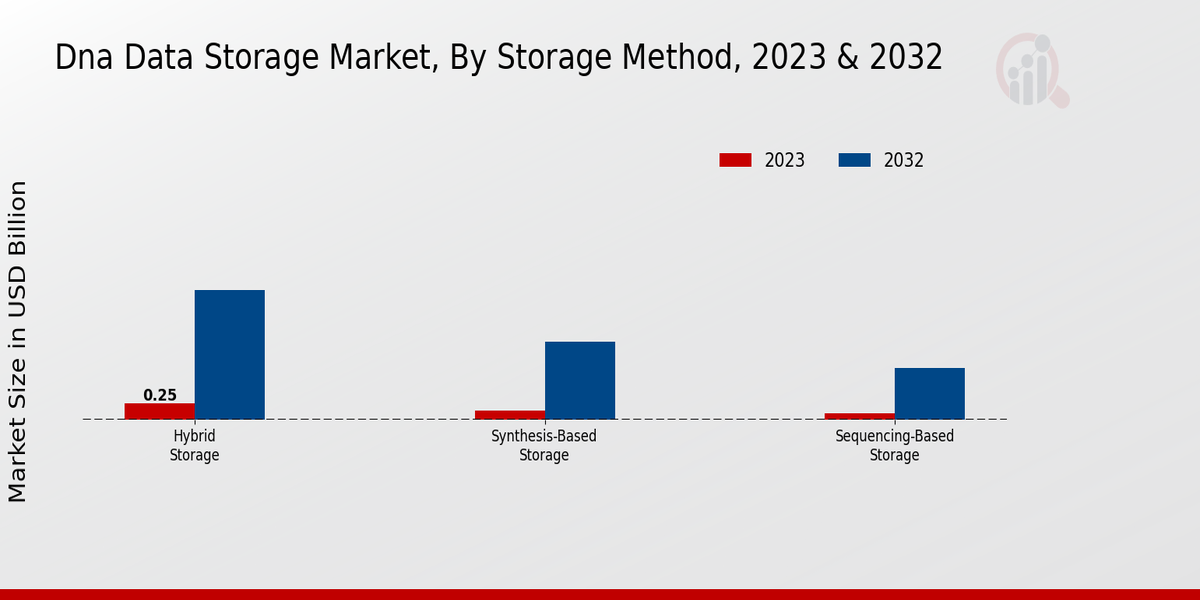 Dna Data Storage Market, By Storage Method, 2023 & 2032

2023
2032

Market Size in USD Billion

0.25

Hybrid Storage

Synthesis-Based Storage

Sequencing-Based Storage