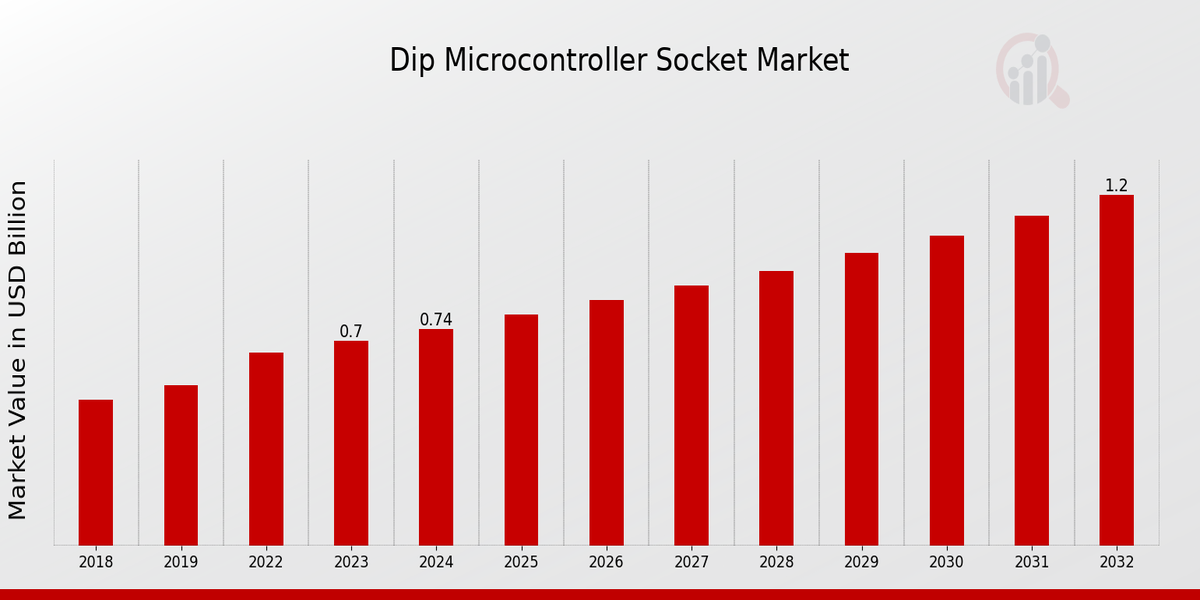 Dip Microcontroller Socket Market

Market Value in USD Billion

0.7
0.74
1.2

2018
2019
2022
2023
2024
2025
2026
2027
2028
2029
2030
2031
2032