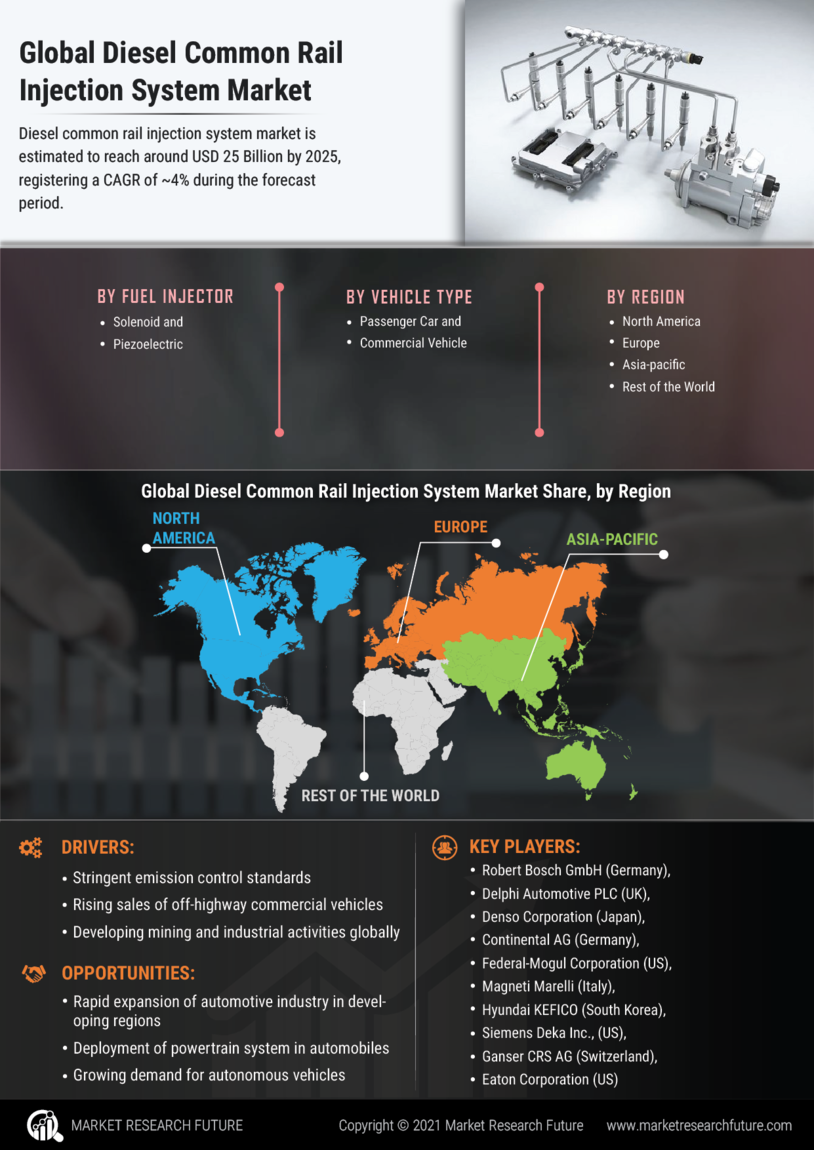 Global Diesel Common Rail Injection System Market

Diesel common rail injection system market is estimated to reach around USD 25 Billion by 2025, registering a CAGR of ~4% during the forecast period.

BY FUEL INJECTOR
• Solenoid and
• Piezoelectric

BY VEHICLE TYPE
• Passenger Car and
• Commercial Vehicle

BY REGION
• North America
• Europe
• Asia-pacific
• Rest of the World

Global Diesel Common Rail Injection System Market Share, by Region

NORTH AMERICA
EUROPE
ASIA-PACIFIC
REST OF THE WORLD

DRIVERS:
• Stringent emission control standards
• Rising sales of off-highway commercial vehicles
• Developing mining and industrial activities globally

OPPORTUNITIES:
• Rapid expansion of automotive industry in developing regions
• Deployment of powertrain system in automobiles
• Growing demand for autonomous vehicles

KEY PLAYERS:
• Robert Bosch GmbH (Germany),
• Delphi Automotive PLC (UK),
• Denso Corporation (Japan),
• Continental AG (Germany),
• Federal-Mogul Corporation (US),
• Magneti Marelli (Italy),
• Hyundai KEFICO (South Korea),
• Siemens Deka Inc., (US),
• Ganser CRS AG (Switzerland),
• Eaton Corporation (US)

MARKET RESEARCH FUTURE
Copyright © 2021 Market Research Future
www.marketresearchfuture.com