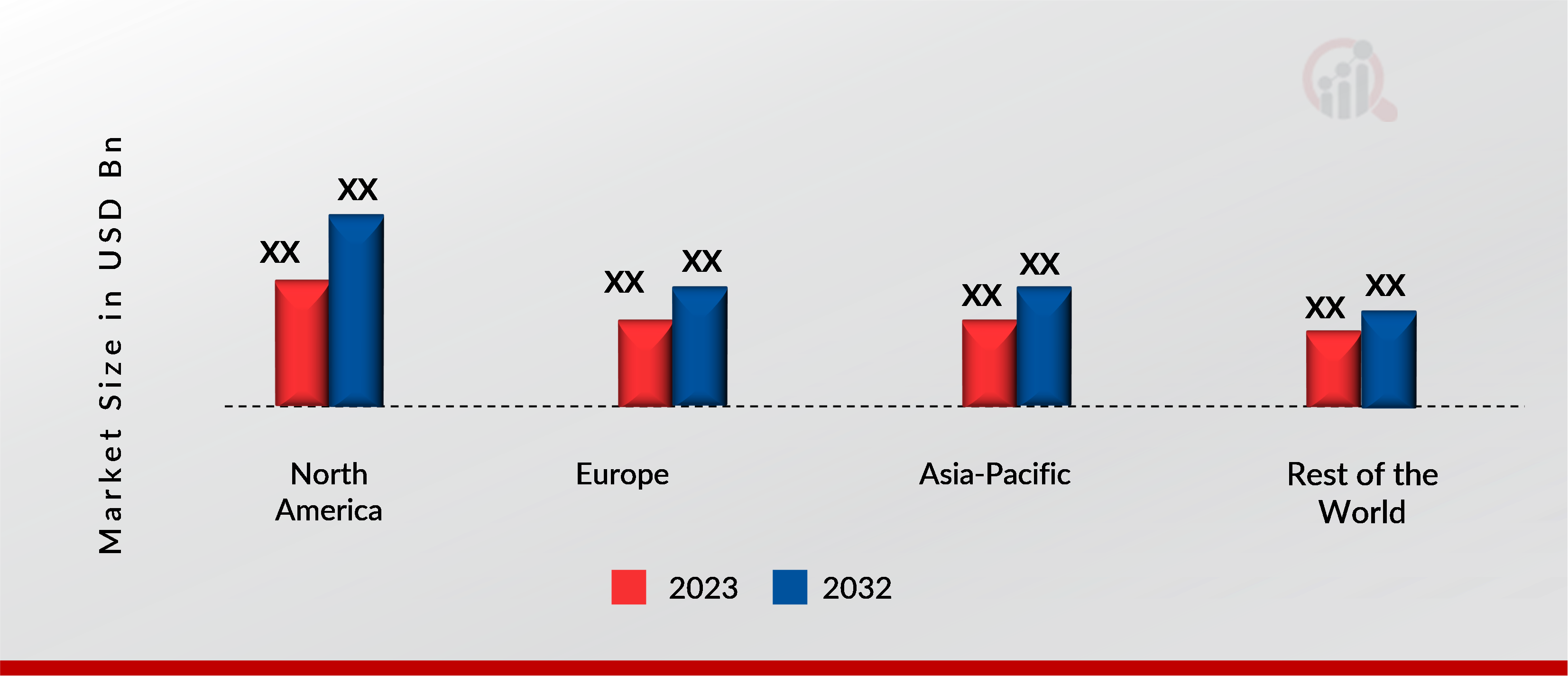 Market Size in USD Bn

XX XX
XX XX
XX XX
XX XX

North America

Europe

Asia-Pacific

Rest of the World

2023 2032