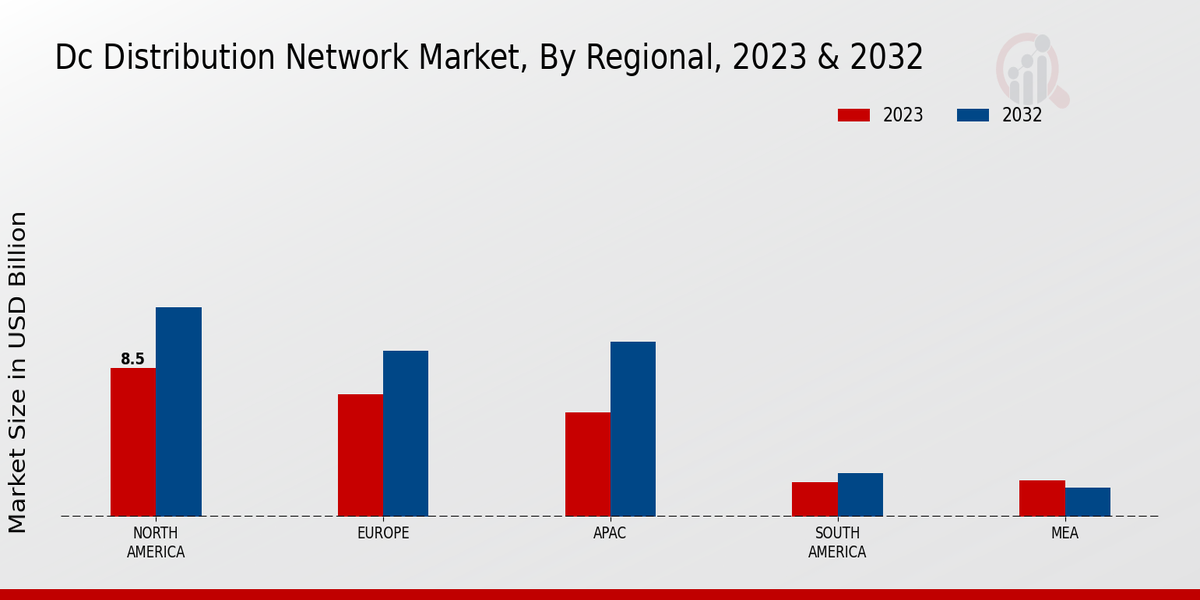 Dc Distribution Network Market, By Regional, 2023 & 2032

2023
2032

Market Size in USD Billion

8.5

NORTH AMERICA
EUROPE
APAC
SOUTH AMERICA
MEA