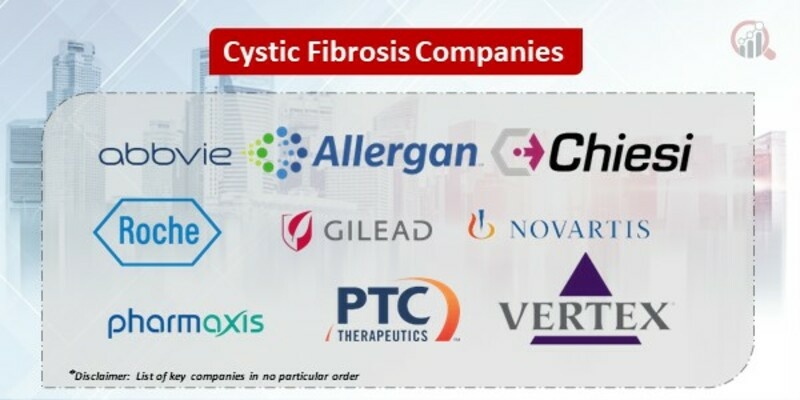 Cystic Fibrosis Companies

abbvie Allergan Chiesi

Roche GILEAD NOVARTIS

pharmaxis PTC THERAPEUTICS VERTEX

*Disclaimer: List of key companies in no particular order