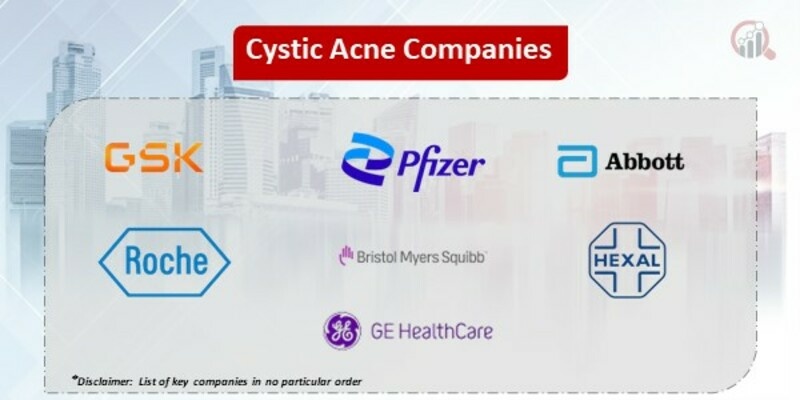 Cystic Acne Companies

GSK

Pfizer

Abbott

Roche

Bristol Myers Squibb

HEXAL

GE HealthCare

*Disclaimer: List of key companies in no particular order