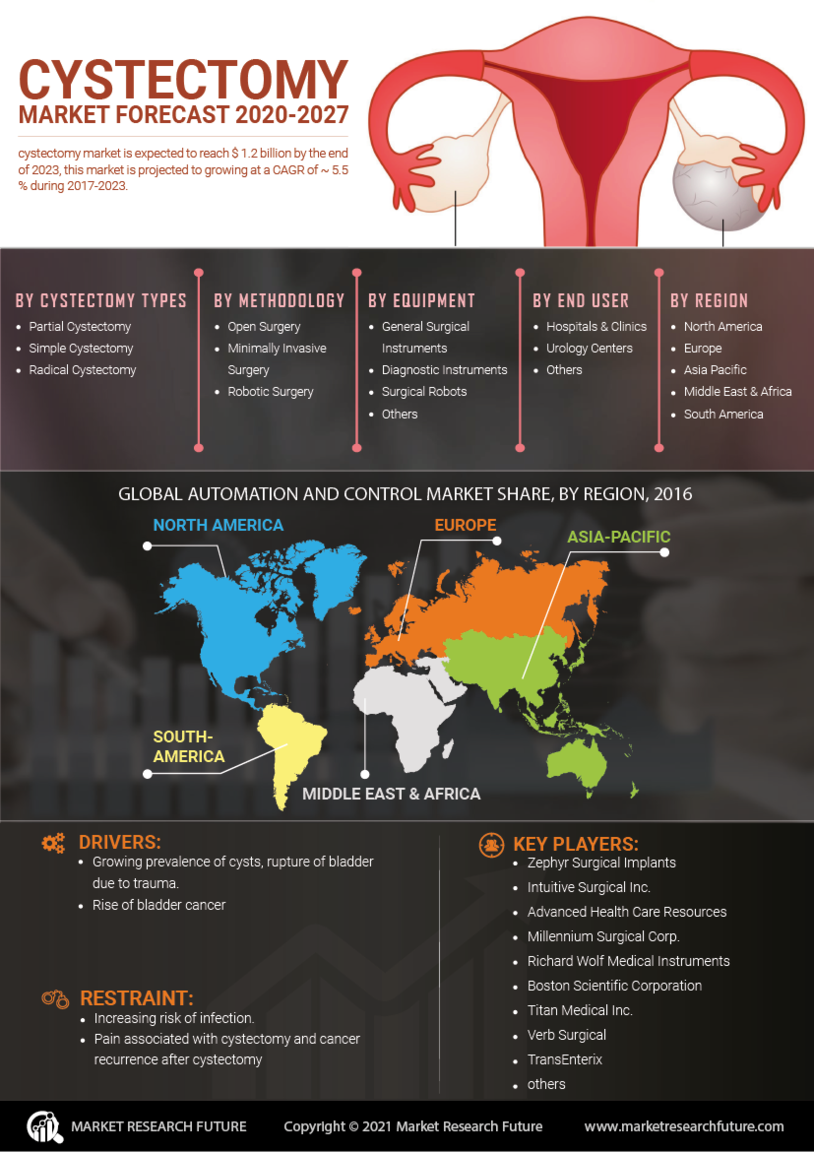 CYSTECTOMY
MARKET FORECAST 2020-2027

cystectomy market is expected to reach $ 1.2 billion by the end of 2023, this market is projected to growing at a CAGR of ~ 5.5 % during 2017-2023.

BY CYSTECTOMY TYPES
- Partial Cystectomy
- Simple Cystectomy
- Radical Cystectomy

BY METHODOLOGY
- Open Surgery
- Minimally Invasive Surgery
- Robotic Surgery

BY EQUIPMENT
- General Surgical Instruments
- Diagnostic Instruments
- Surgical Robots
- Others

BY END USER
- Hospitals & Clinics
- Urology Centers
- Others

BY REGION
- North America
- Europe
- Asia Pacific
- Middle East & Africa
- South America

GLOBAL AUTOMATION AND CONTROL MARKET SHARE, BY REGION, 2016

NORTH AMERICA
EUROPE
ASIA-PACIFIC
SOUTH-AMERICA
MIDDLE EAST & AFRICA

DRIVERS:
- Growing prevalence of cysts, rupture of bladder due to trauma.
- Rise of bladder cancer

RESTRAINT:
- Increasing risk of infection.
- Pain associated with cystectomy and cancer recurrence after cystectomy

KEY PLAYERS:
- Zephyr Surgical Implants
- Intuitive Surgical Inc.
- Advanced Health Care Resources
- Millennium Surgical Corp.
- Richard Wolf Medical Instruments
- Boston Scientific Corporation
- Titan Medical Inc.
- Verb Surgical
- TransEnterix
- others

MARKET RESEARCH FUTURE
Copyright © 2021 Market Research Future
www.marketresearchfuture.com