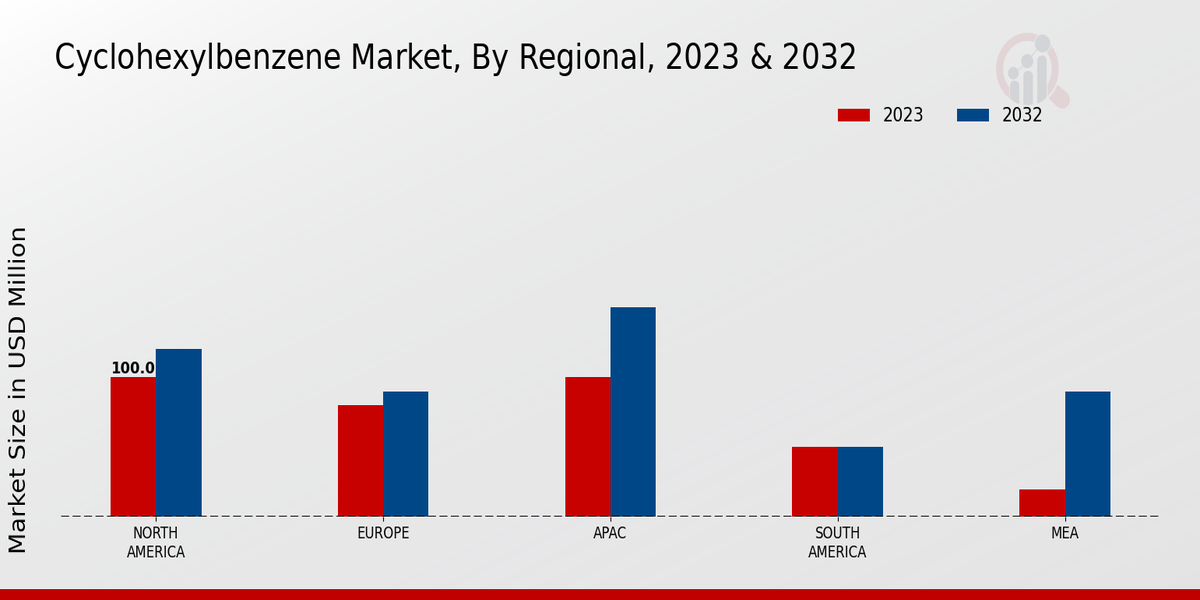 Cyclohexylbenzene Market, By Regional, 2023 & 2032

2023 2032

Market Size in USD Million

100.0

NORTH AMERICA

EUROPE

APAC

SOUTH AMERICA

MEA