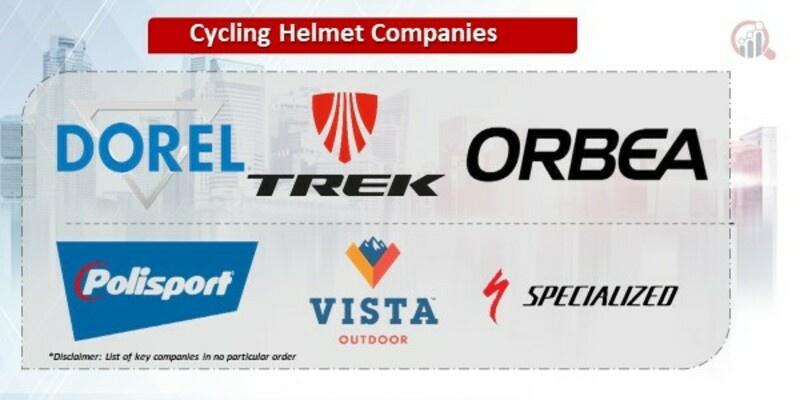 Cycling Helmet Companies

DOREL

TREK

ORBEA

Polisport

VISTA
OUTDOOR

SPECIALIZED

*Disclaimer: List of key companies in no particular order