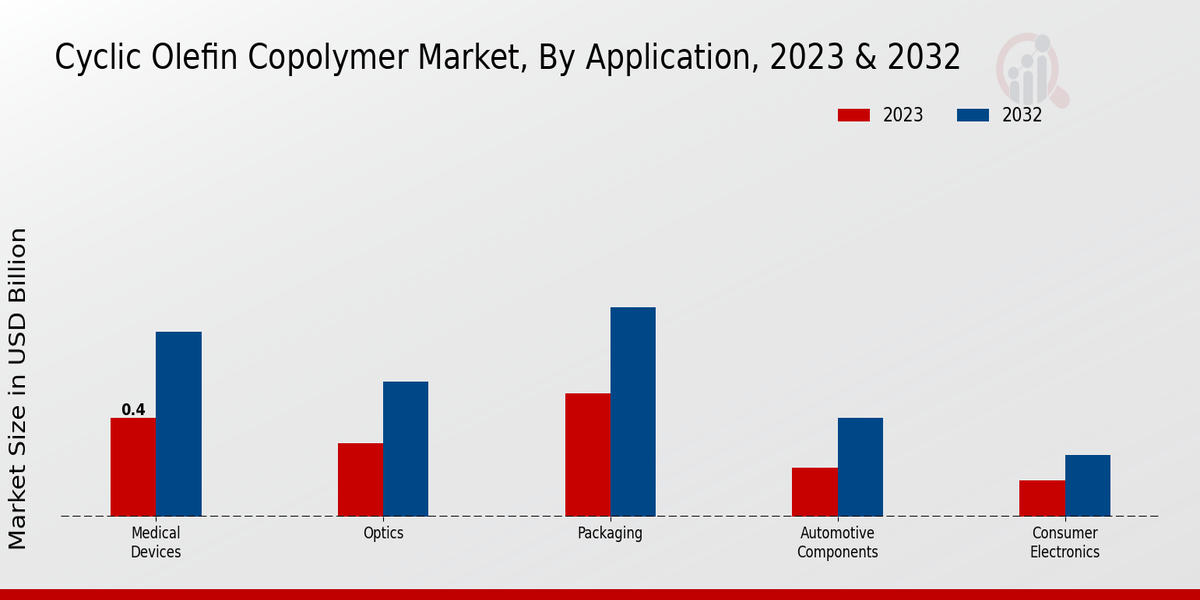 Cyclic Olefin Copolymer Market, By Application, 2023 & 2032

2023
2032

Market Size in USD Billion

0.4

Medical Devices
Optics
Packaging
Automotive Components
Consumer Electronics