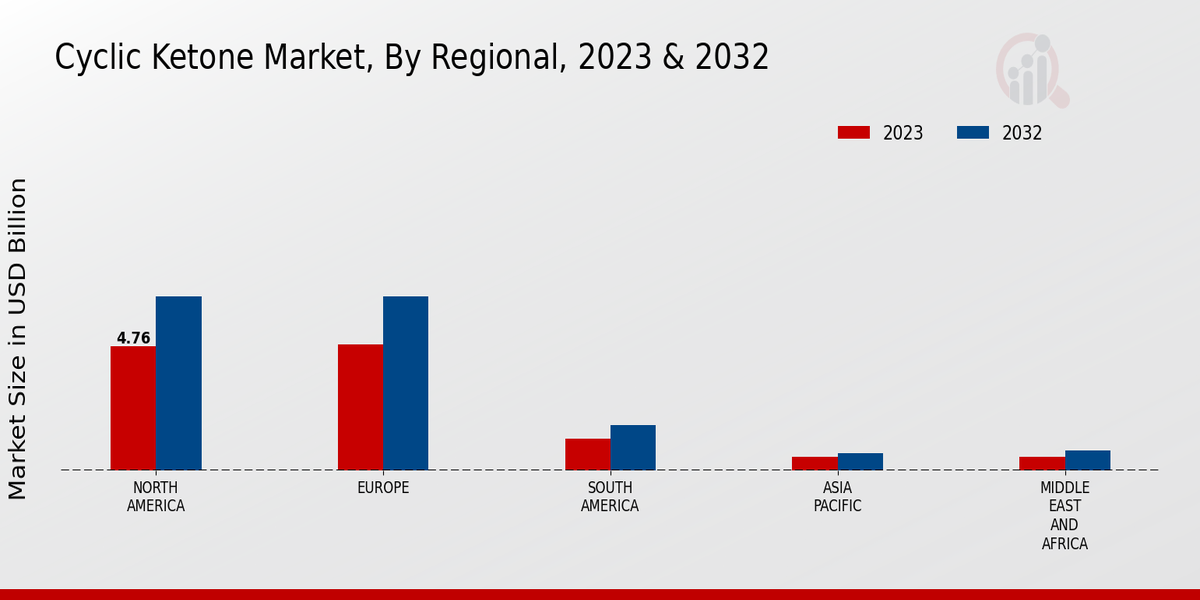 Cyclic Ketone Market, By Regional, 2023 & 2032

2023
2032

Market Size in USD Billion

4.76

NORTH AMERICA
EUROPE
SOUTH AMERICA
ASIA PACIFIC
MIDDLE EAST AND AFRICA