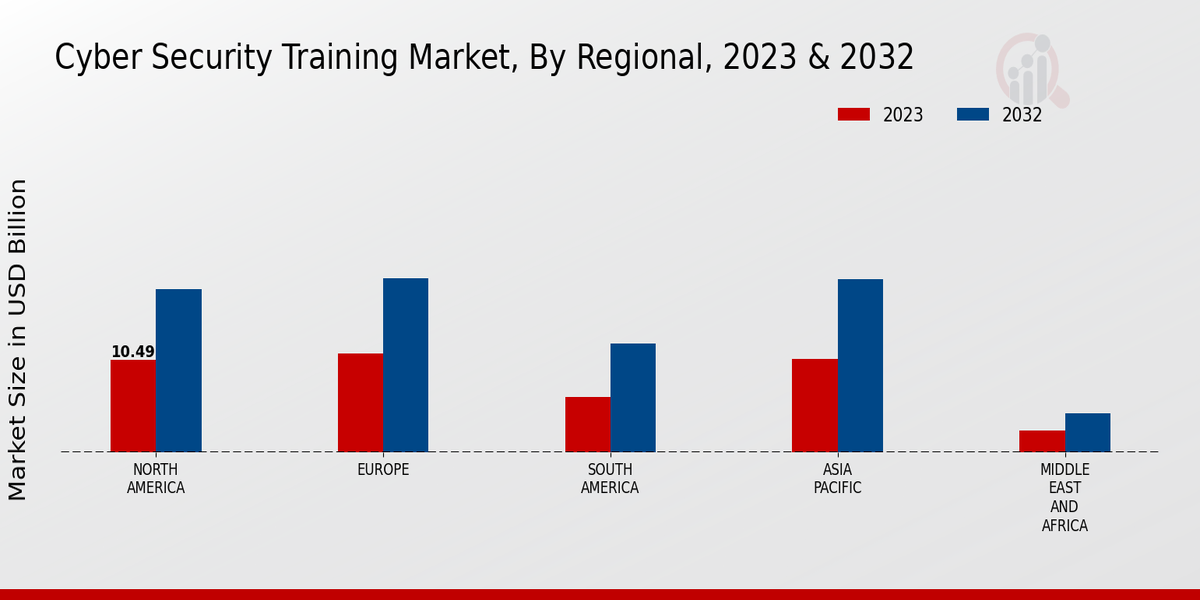 Cyber Security Training Market, By Regional, 2023 & 2032

2023
2032

Market Size in USD Billion

10.49

NORTH AMERICA
EUROPE
SOUTH AMERICA
ASIA PACIFIC
MIDDLE EAST AND AFRICA