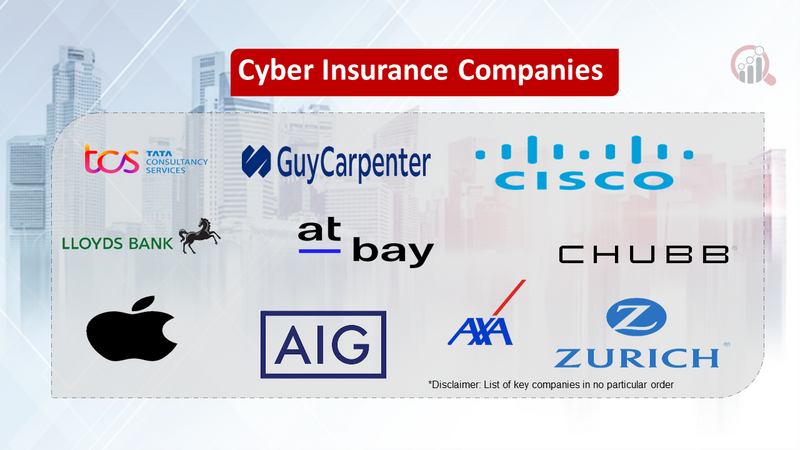 Cyber Insurance Companies

tcs TATA CONSULTANCY SERVICES

GuyCarpenter

CISCO

LLOYDS BANK

at bay

CHUBB

AIG

AXA

Z ZURICH

*Disclaimer: List of key companies in no particular order