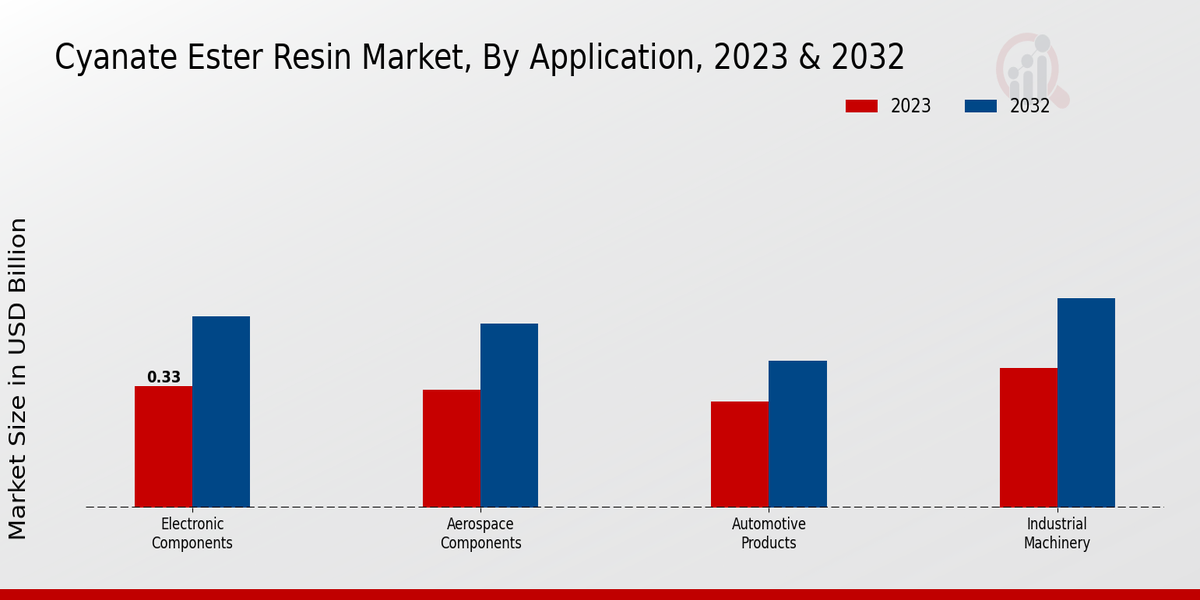 Cyanate Ester Resin Market, By Application, 2023 & 2032

2023
2032

Market Size in USD Billion

0.33

Electronic Components
Aerospace Components
Automotive Products
Industrial Machinery