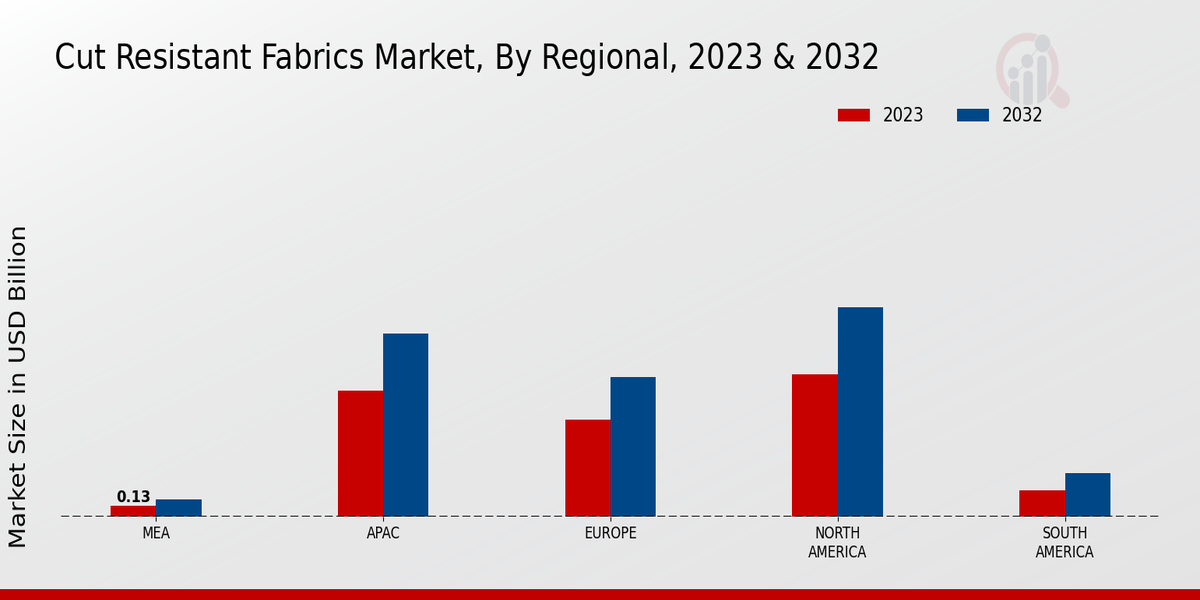 Cut Resistant Fabrics Market, By Regional, 2023 & 2032

2023 2032

Market Size in USD Billion

0.13

MEA

APAC

EUROPE

NORTH AMERICA

SOUTH AMERICA