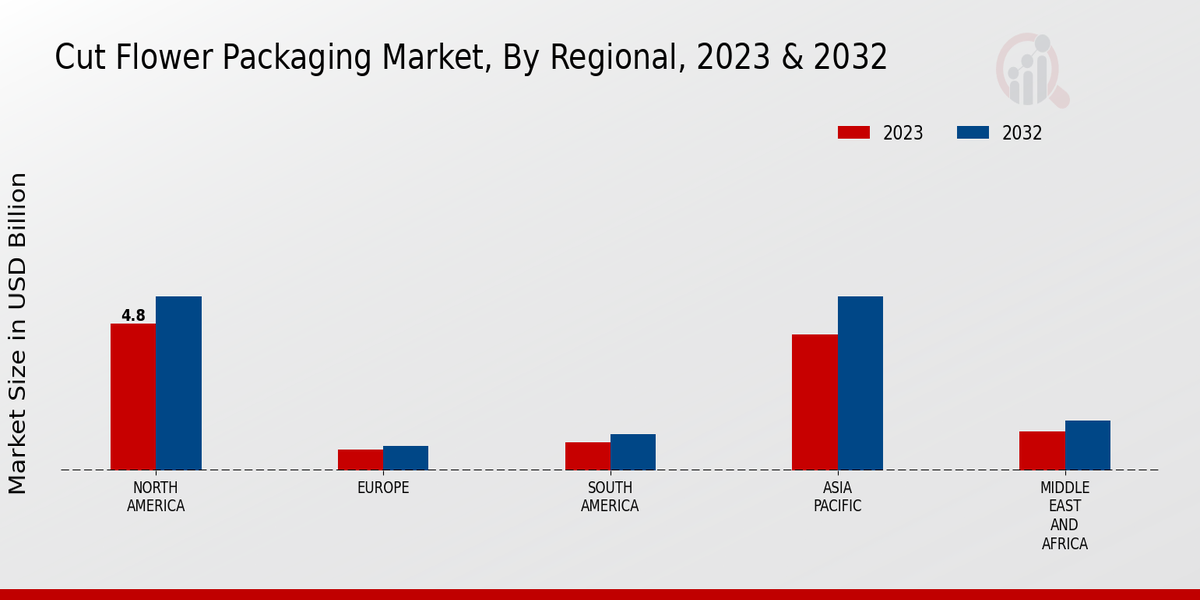 Cut Flower Packaging Market, By Regional, 2023 & 2032

2023
2032

Market Size in USD Billion

4.8

NORTH AMERICA
EUROPE
SOUTH AMERICA
ASIA PACIFIC
MIDDLE EAST AND AFRICA