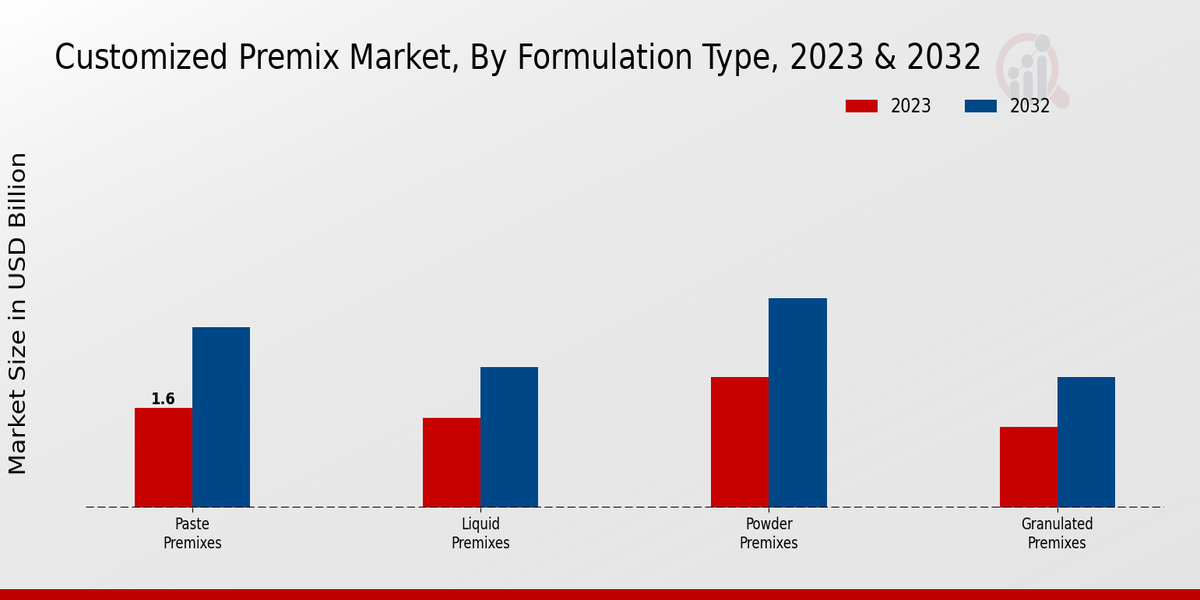 Customized Premix Market, By Formulation Type, 2023 & 2032

2023
2032

Market Size in USD Billion

1.6

Paste Premixes
Liquid Premixes
Powder Premixes
Granulated Premixes