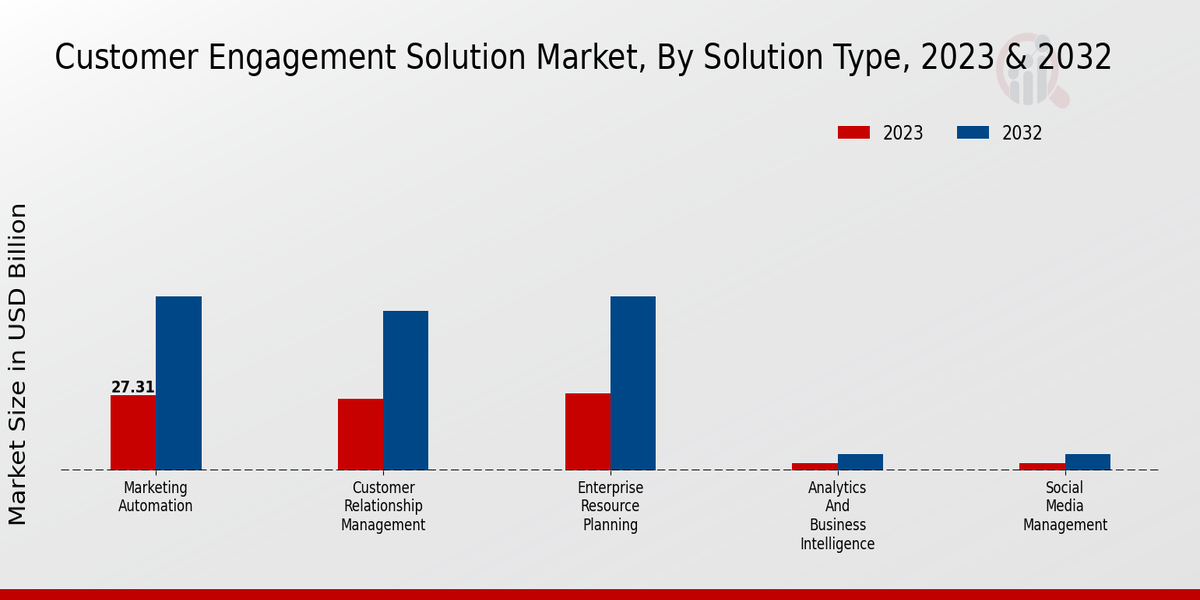 Customer Engagement Solution Market, By Solution Type, 2023 & 2032

2023
2032

Market Size in USD Billion

27.31

Marketing Automation

Customer Relationship Management

Enterprise Resource Planning

Analytics And Business Intelligence

Social Media Management