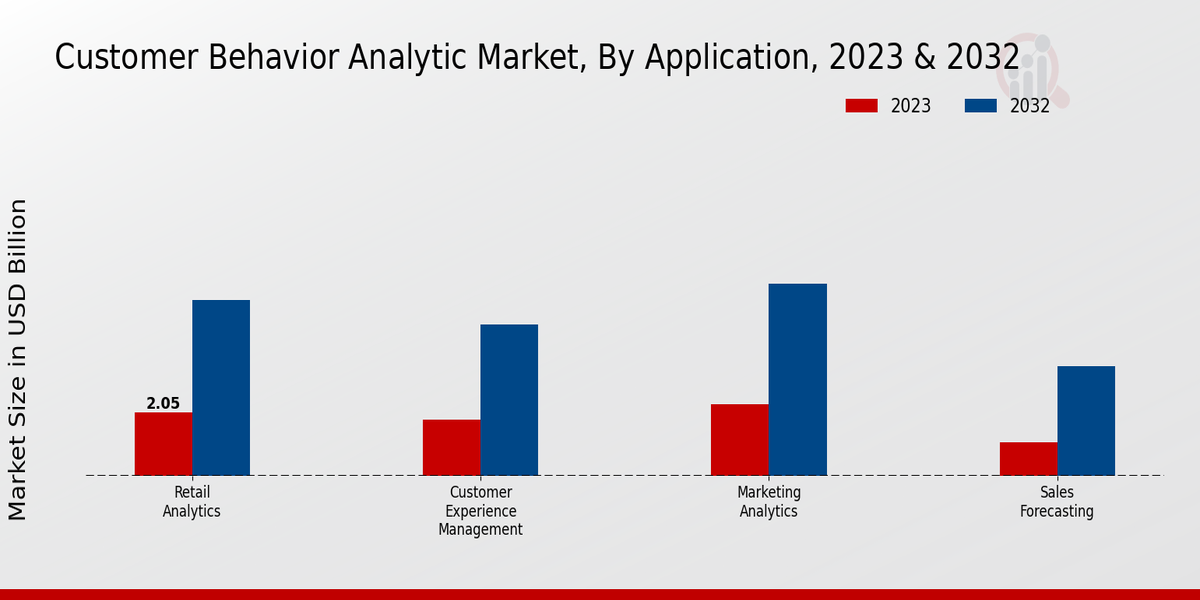 Customer Behavior Analytic Market, By Application, 2023 & 2032

2023
2032

Market Size in USD Billion

2.05

Retail Analytics
Customer Experience Management
Marketing Analytics
Sales Forecasting