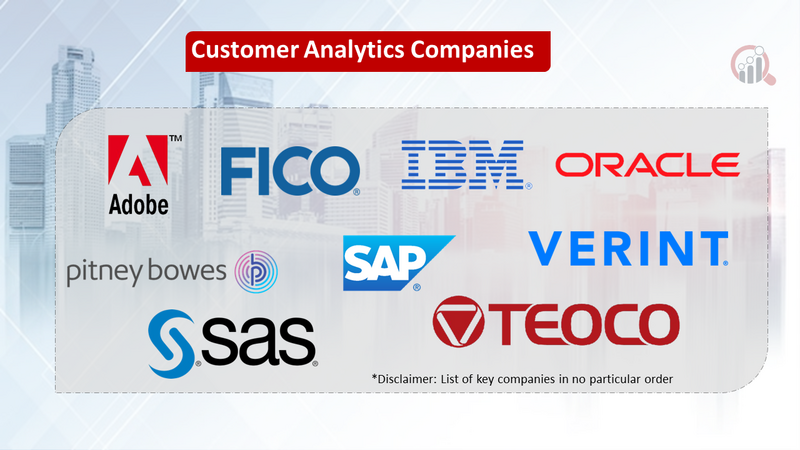 Customer Analytics Companies

Adobe

FICO

IBM

ORACLE

pitney bowes

SAP

VERINT

sas

TEOCO

*Disclaimer: List of key companies in no particular order