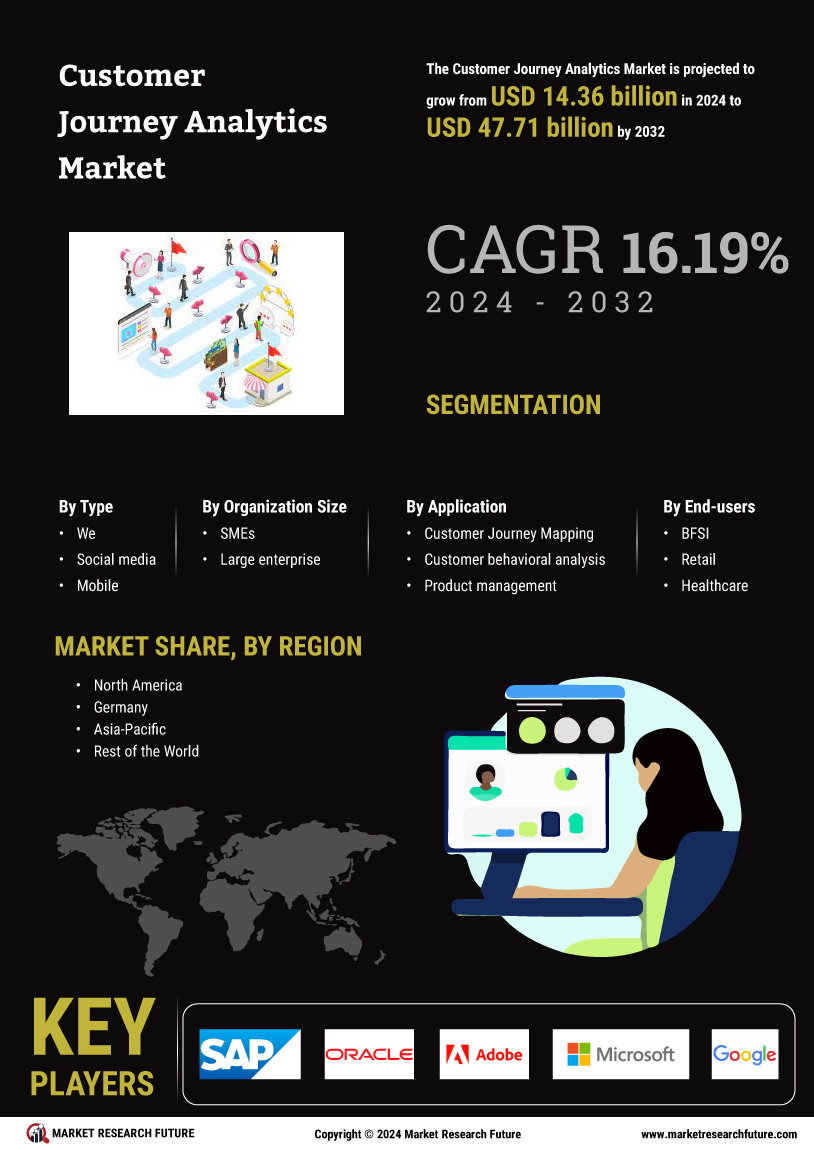 Customer Journey Analytics Market

The Customer Journey Analytics Market is projected to grow from USD 14.36 billion in 2024 to USD 47.71 billion by 2032

CAGR 16.19%
2024 - 2032

SEGMENTATION

By Type
• We
• Social media
• Mobile

By Organization Size
• SMEs
• Large enterprise

By Application
• Customer Journey Mapping
• Customer behavioral analysis
• Product management

By End-users
• BFSI
• Retail
• Healthcare

MARKET SHARE, BY REGION
• North America
• Germany
• Asia-Pacific
• Rest of the World

KEY PLAYERS

SAP
ORACLE
Adobe
Microsoft
Google

MARKET RESEARCH FUTURE
Copyright © 2024 Market Research Future
www.marketresearchfuture.com