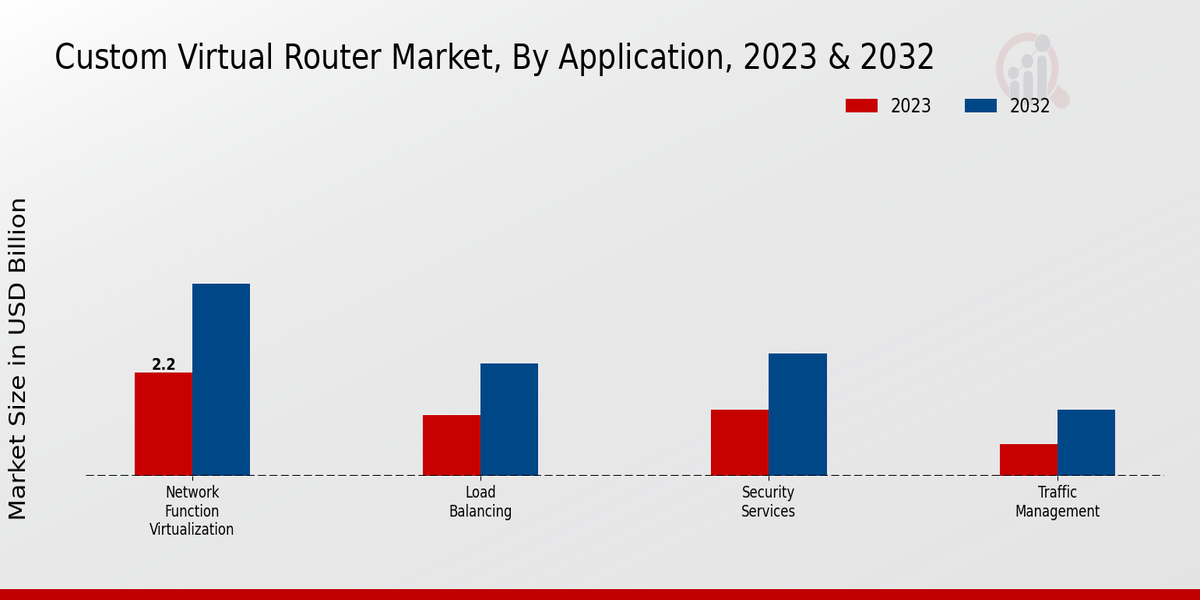 Custom Virtual Router Market, By Application, 2023 & 2032

2023 2032

Market Size in USD Billion

2.2

Network Function Virtualization

Load Balancing

Security Services

Traffic Management