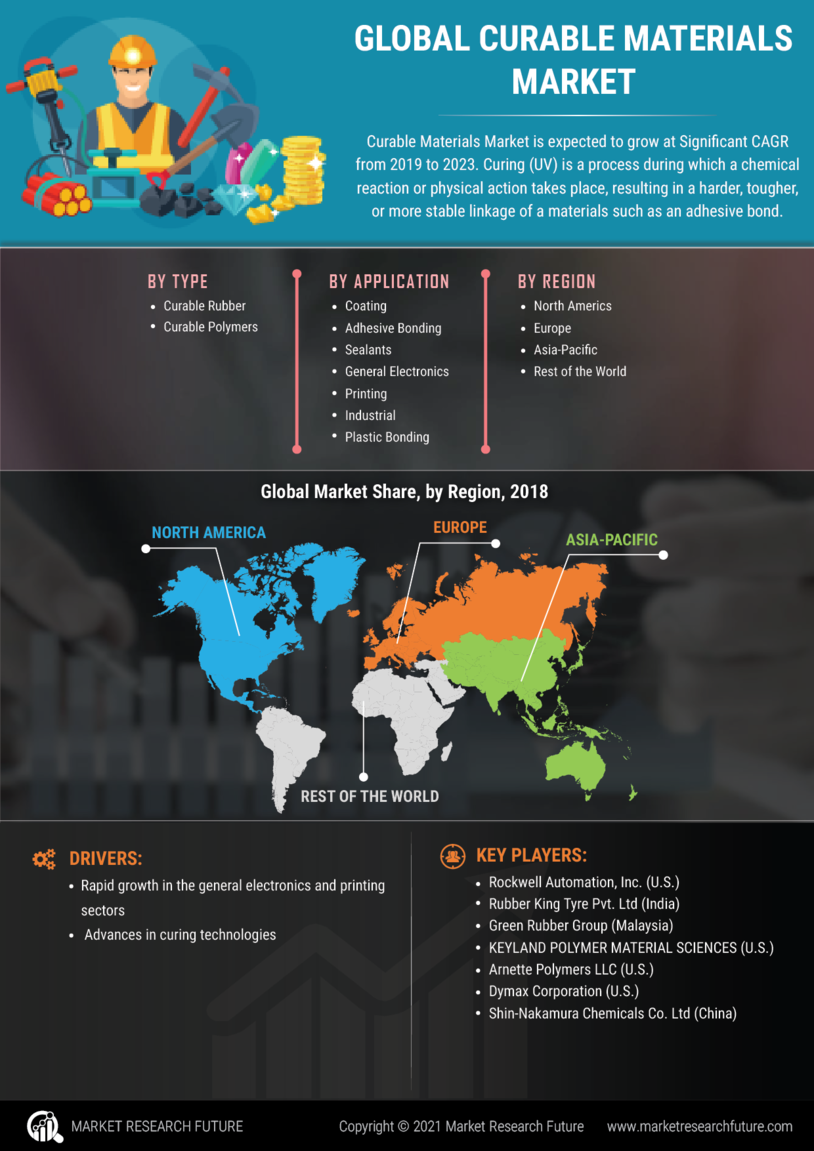 GLOBAL CURABLE MATERIALS MARKET

Curable Materials Market is expected to grow at Significant CAGR from 2019 to 2023. Curing (UV) is a process during which a chemical reaction or physical action takes place, resulting in a harder, tougher, or more stable linkage of a materials such as an adhesive bond.

BY TYPE
• Curable Rubber
• Curable Polymers

BY APPLICATION
• Coating
• Adhesive Bonding
• Sealants
• General Electronics
• Printing
• Industrial
• Plastic Bonding

BY REGION
• North Americs
• Europe
• Asia-Pacific
• Rest of the World

Global Market Share, by Region, 2018

NORTH AMERICA
EUROPE
ASIA-PACIFIC
REST OF THE WORLD

DRIVERS:
• Rapid growth in the general electronics and printing sectors
• Advances in curing technologies

KEY PLAYERS:
• Rockwell Automation, Inc. (U.S.)
• Rubber King Tyre Pvt. Ltd (India)
• Green Rubber Group (Malaysia)
• KEYLAND POLYMER MATERIAL SCIENCES (U.S.)
• Arnette Polymers LLC (U.S.)
• Dymax Corporation (U.S.)
• Shin-Nakamura Chemicals Co. Ltd (China)

MARKET RESEARCH FUTURE
Copyright © 2021 Market Research Future
www.marketresearchfuture.com