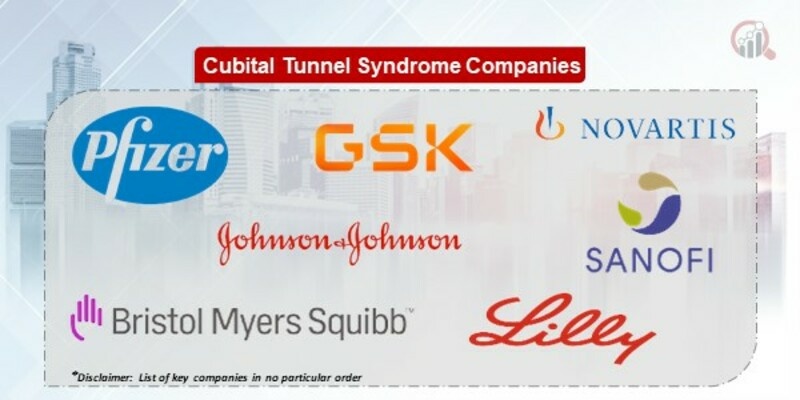 Cubital Tunnel Syndrome Companies

Pfizer

GSK

NOVARTIS

Johnson & Johnson

SANOFI

Bristol Myers Squibb™

Lilly

*Disclaimer: List of key companies in no particular order