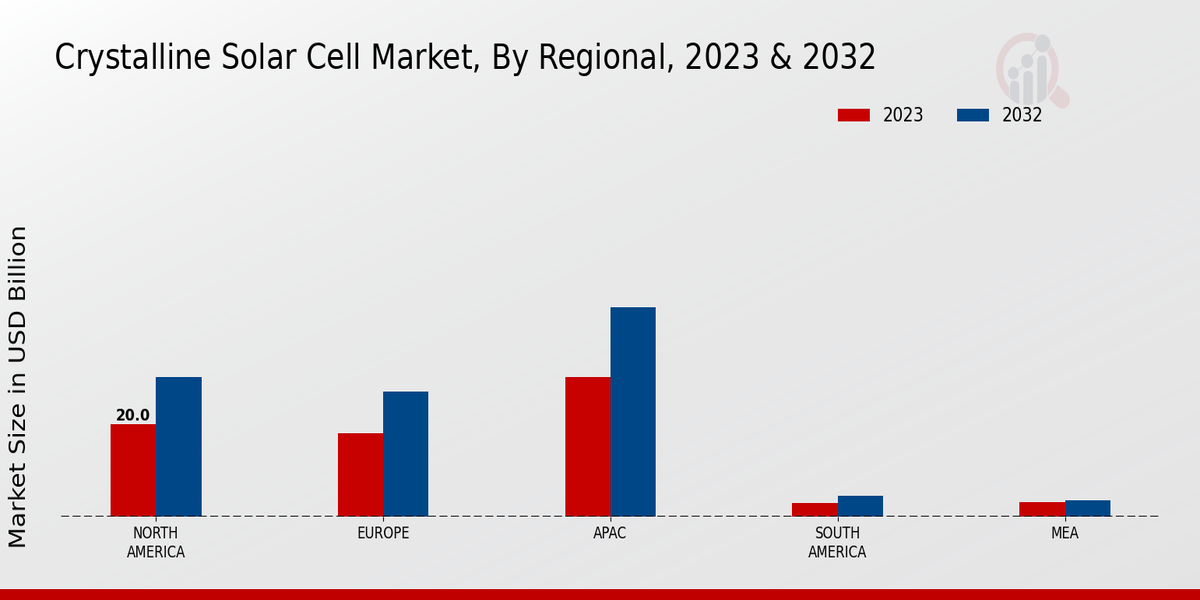 Crystalline Solar Cell Market, By Regional, 2023 & 2032

2023
2032

Market Size in USD Billion

20.0

NORTH AMERICA
EUROPE
APAC
SOUTH AMERICA
MEA