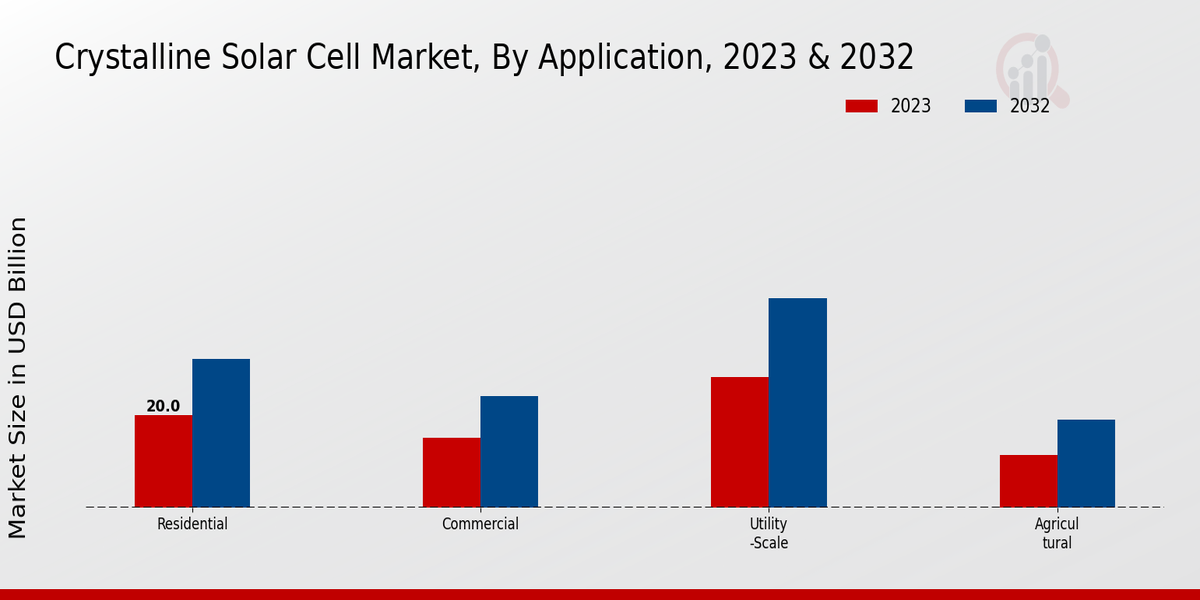 Crystalline Solar Cell Market, By Application, 2023 & 2032

2023
2032

Market Size in USD Billion

20.0

Residential
Commercial
Utility -Scale
Agricul tural