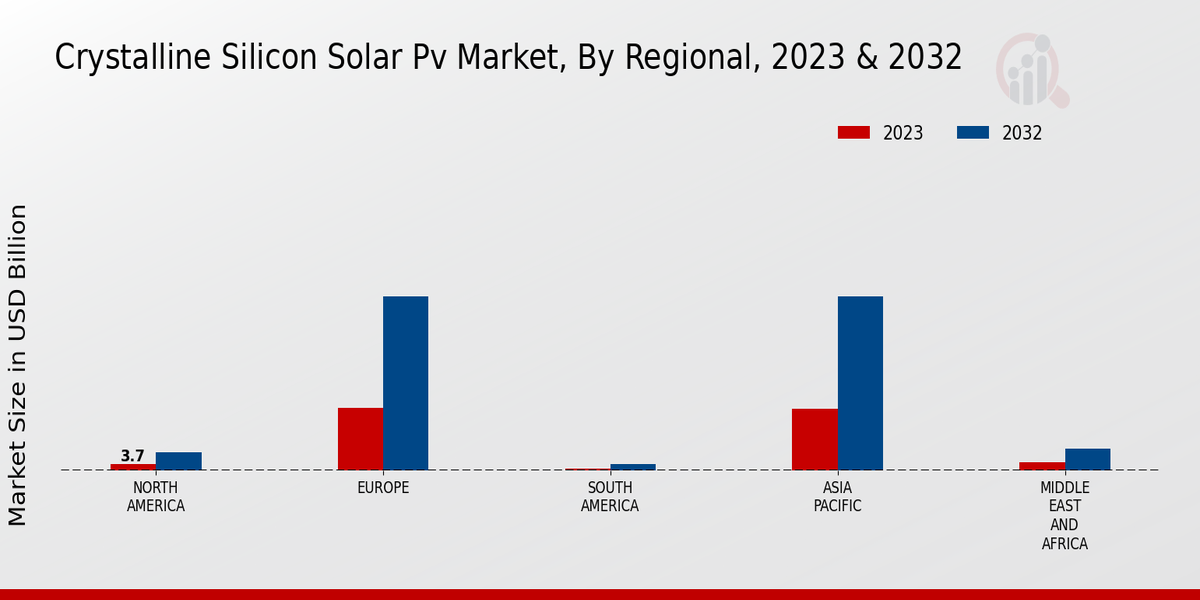 Crystalline Silicon Solar Pv Market, By Regional, 2023 & 2032

2023
2032

Market Size in USD Billion

3.7

NORTH AMERICA
EUROPE
SOUTH AMERICA
ASIA PACIFIC
MIDDLE EAST AND AFRICA