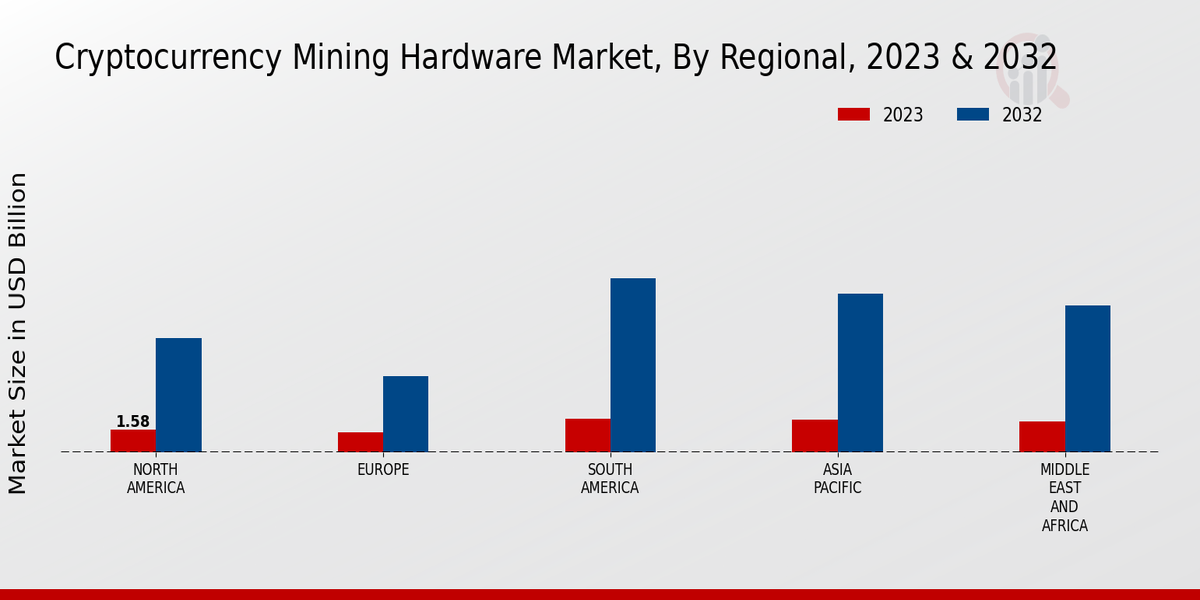 Cryptocurrency Mining Hardware Market, By Regional, 2023 & 2032

2023
2032

Market Size in USD Billion

1.58

NORTH AMERICA
EUROPE
SOUTH AMERICA
ASIA PACIFIC
MIDDLE EAST AND AFRICA