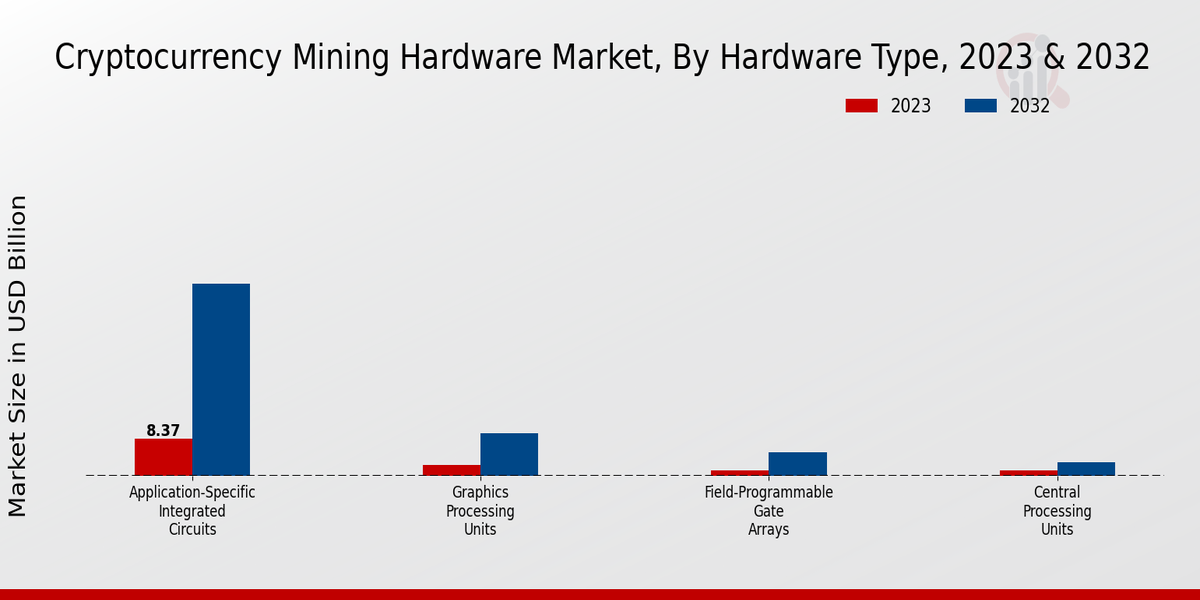 Cryptocurrency Mining Hardware Market, By Hardware Type, 2023 & 2032

2023
2032

Market Size in USD Billion

8.37

Application-Specific Integrated Circuits

Graphics Processing Units

Field-Programmable Gate Arrays

Central Processing Units